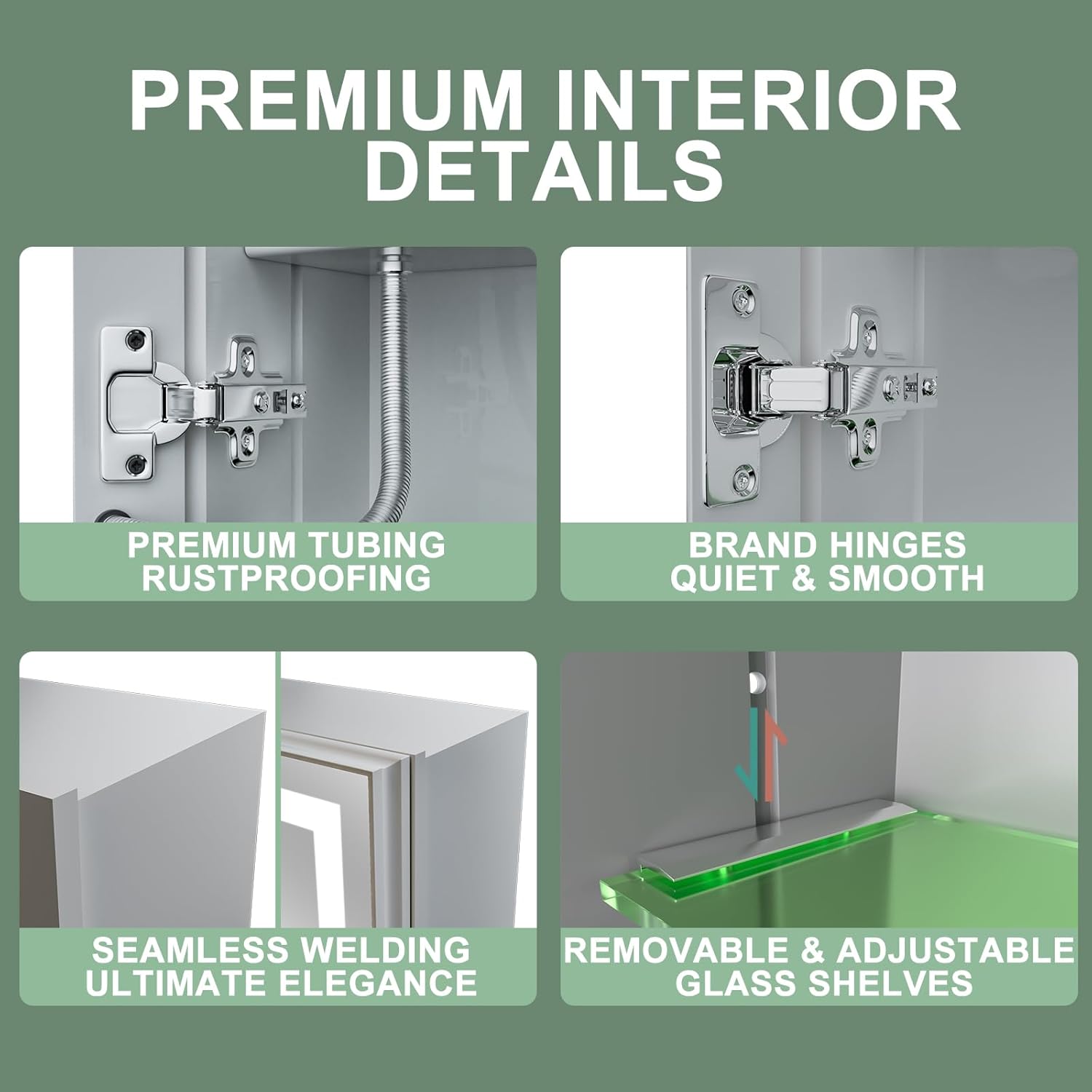 PREMIUM INTERIOR DETAILS

PREMIUM TUBING
RUSTPROOFING

BRAND HINGES
QUIET & SMOOTH

SEAMLESS WELDING
ULTIMATE ELEGANCE

REMOVABLE & ADJUSTABLE
GLASS SHELVES