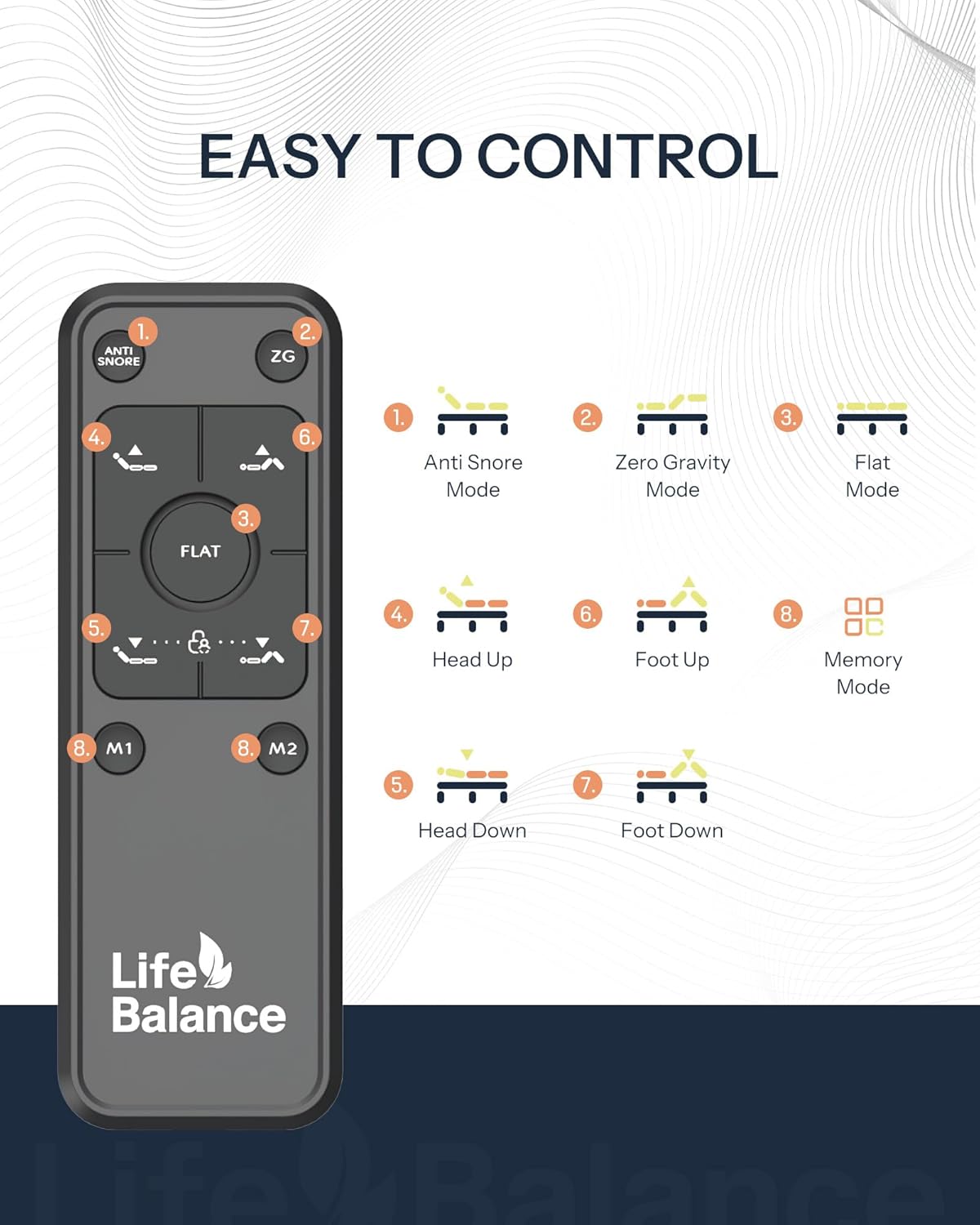 EASY TO CONTROL

1.
ANTI SNORE

2.
ZG

4.

6.

3.
FLAT

5.

7.

8. M1

8. M2

Life Balance

1. Anti Snore Mode

2. Zero Gravity Mode

3. Flat Mode

4. Head Up

6. Foot Up

8. Memory Mode

5. Head Down

7. Foot Down

Life Balance