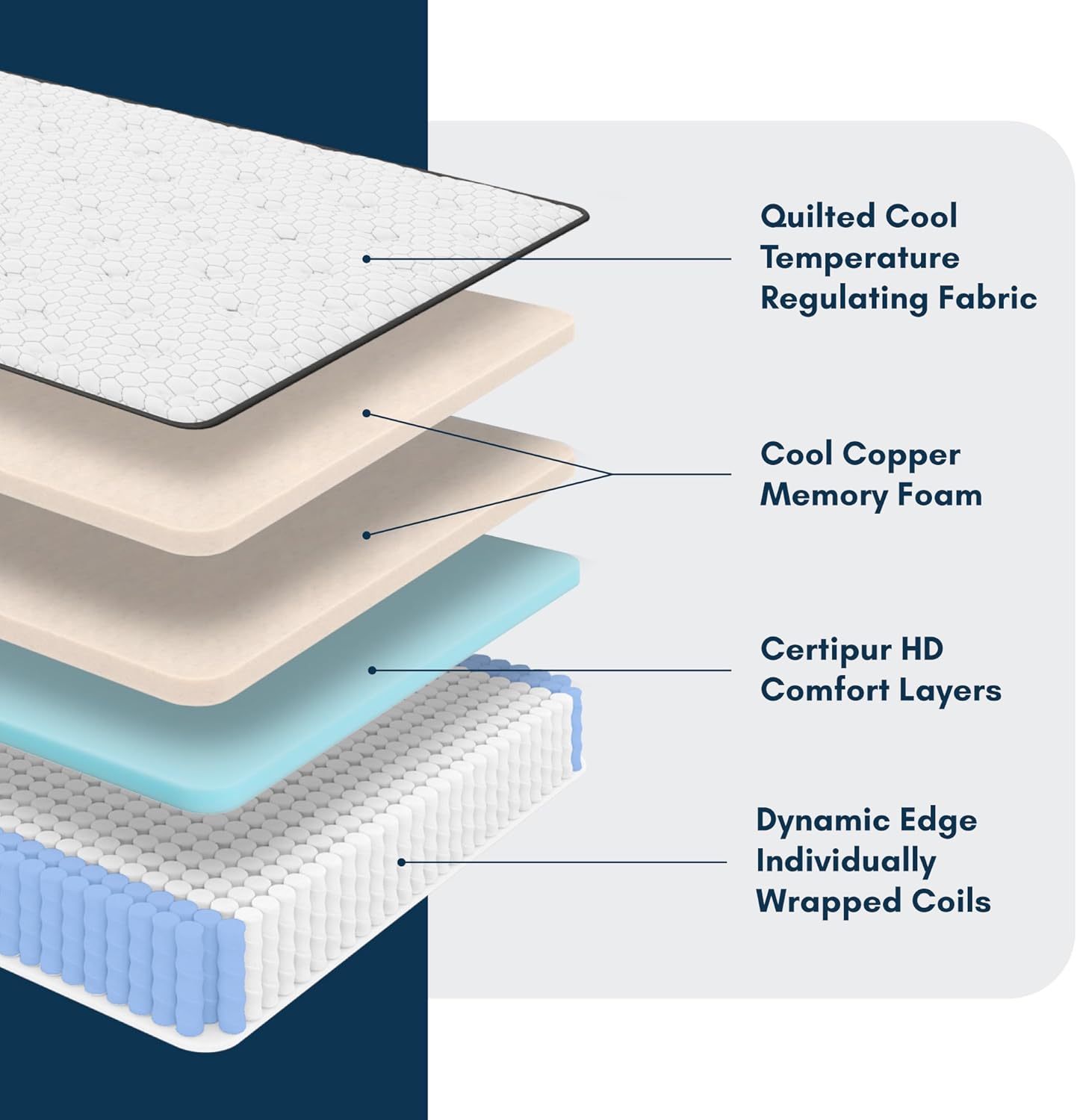 Quilted Cool Temperature Regulating Fabric

Cool Copper Memory Foam

Certipur HD Comfort Layers

Dynamic Edge Individually Wrapped Coils