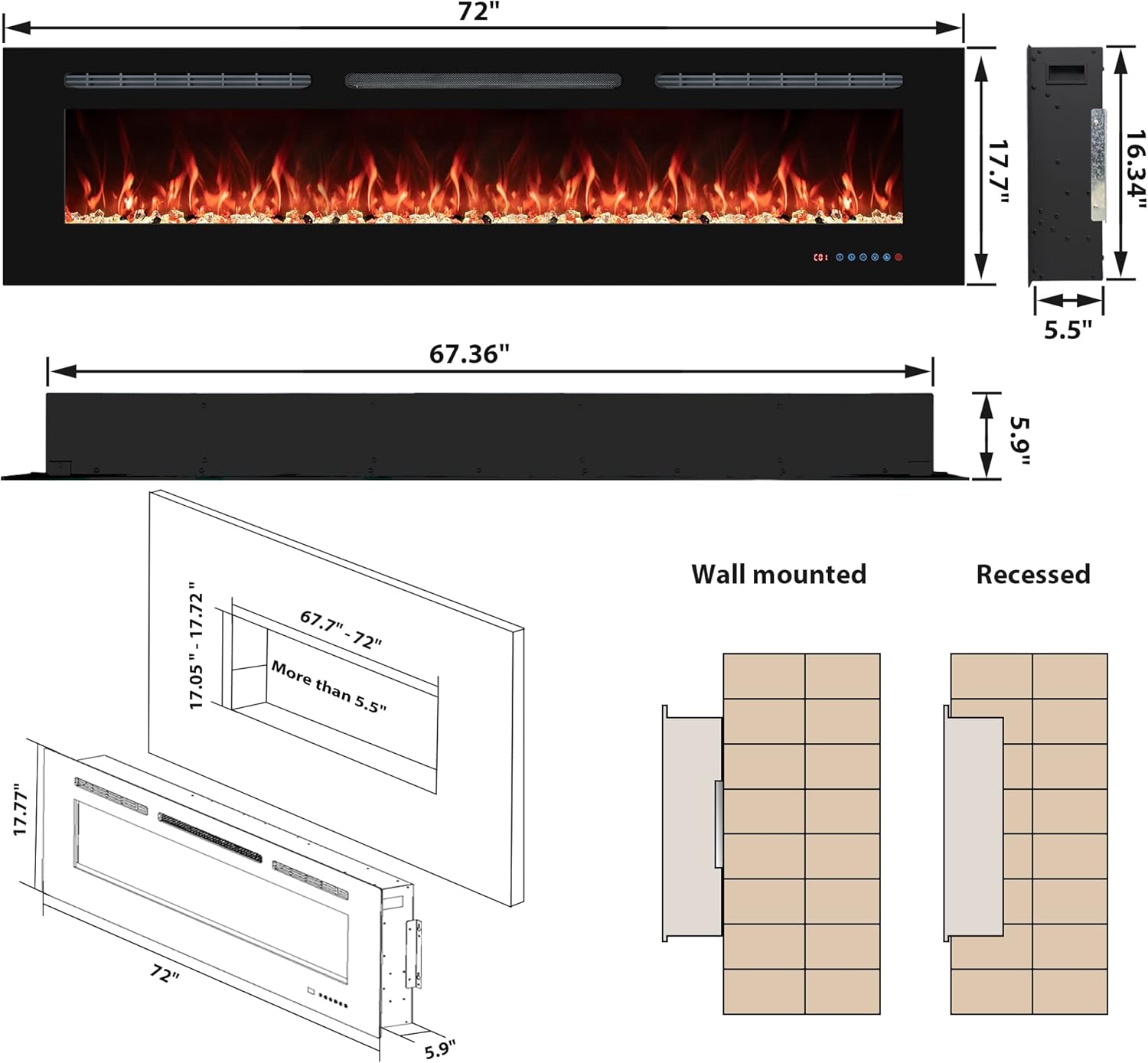 72"

17.7"

16.34"

5.5"

67.36"

5.9"

17.05" - 17.72"

67.7" - 72"

More than 5.5"

17.77"

72"

5.9"

Wall mounted

Recessed