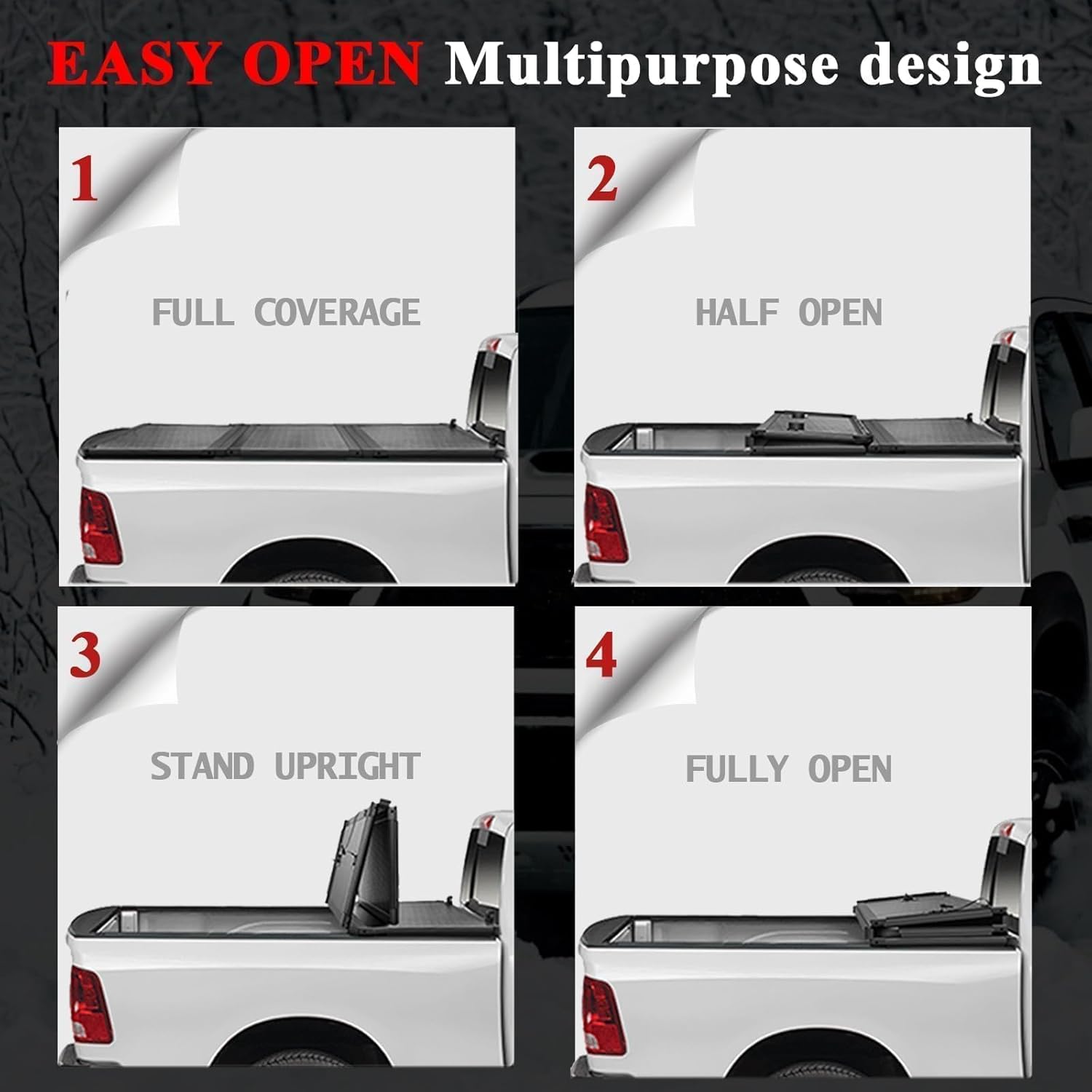 EASY OPEN Multipurpose design

1

FULL COVERAGE

2

HALF OPEN

3

STAND UPRIGHT

4

FULLY OPEN