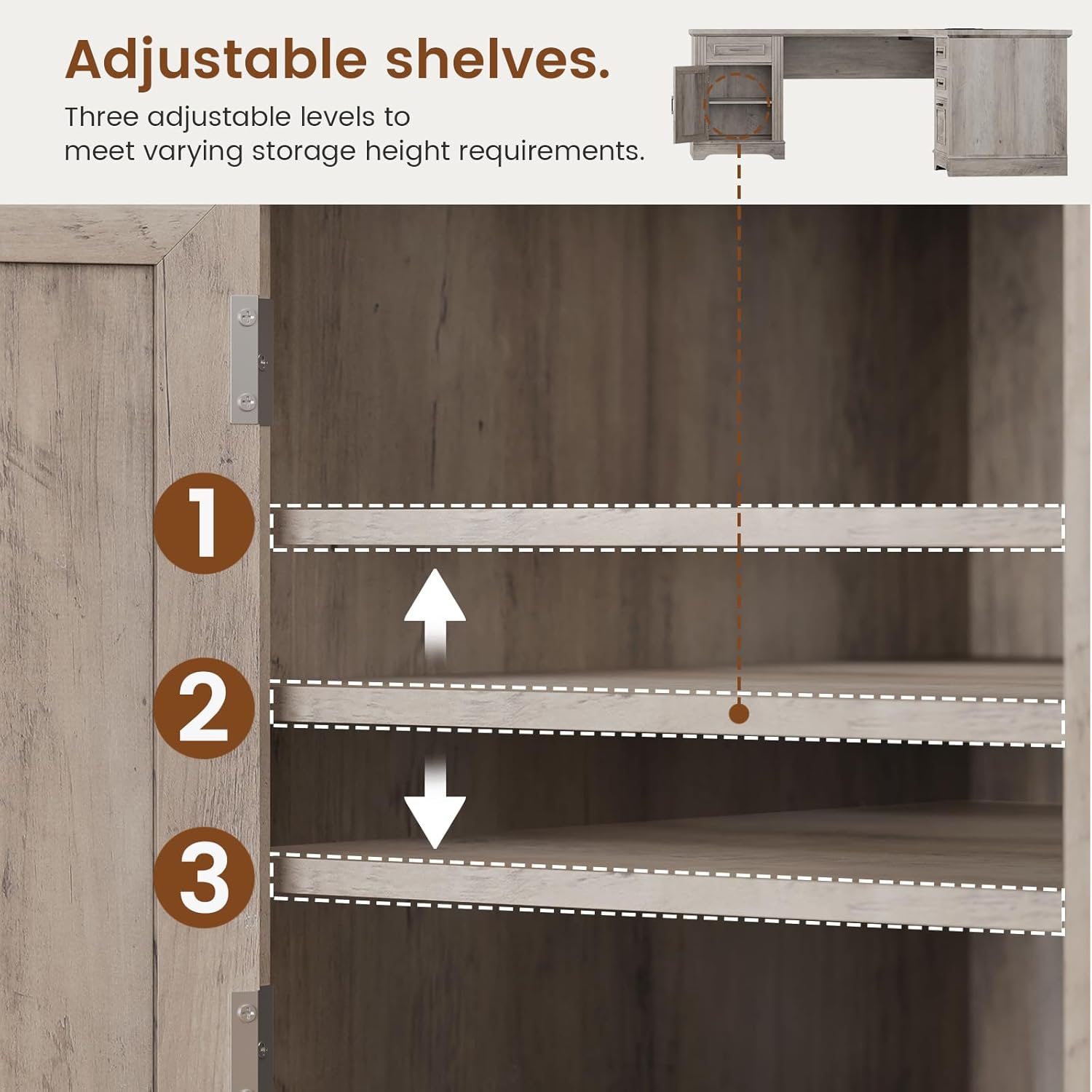 Adjustable shelves.

Three adjustable levels to meet varying storage height requirements.

1

2

3