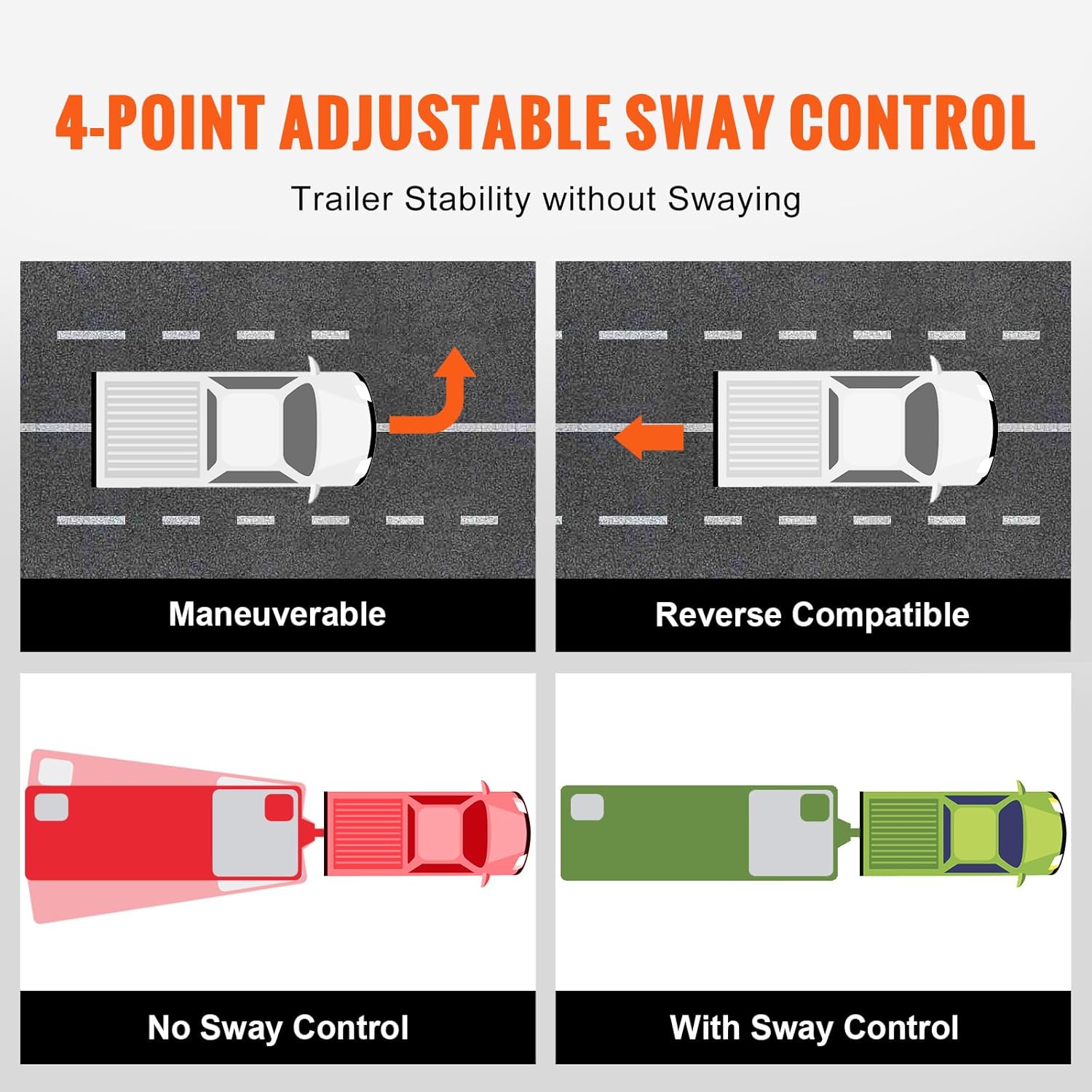 4-POINT ADJUSTABLE SWAY CONTROL

Trailer Stability without Swaying

Maneuverable

Reverse Compatible

No Sway Control

With Sway Control