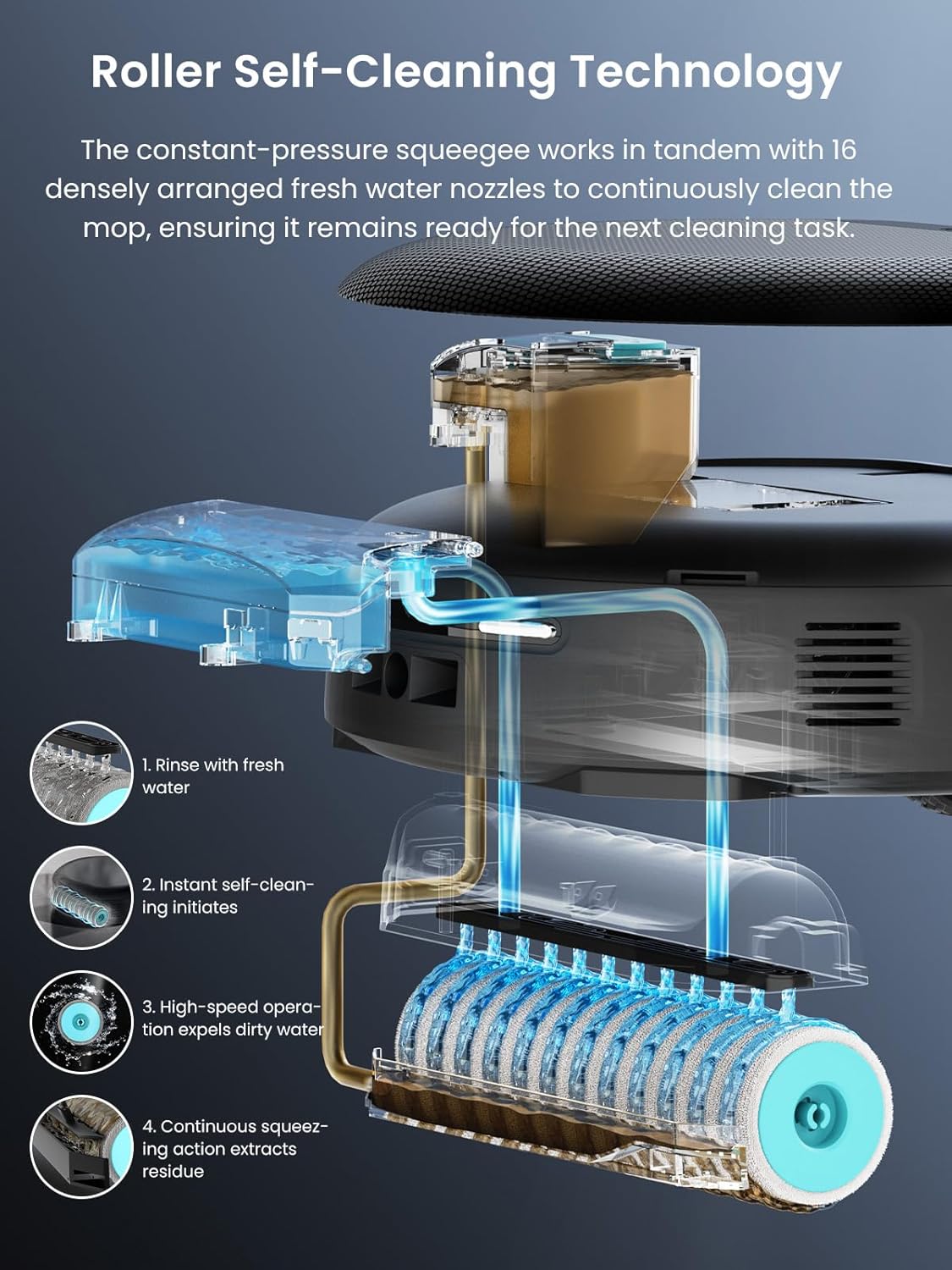 Roller Self-Cleaning Technology

The constant-pressure squeegee works in tandem with 16 densely arranged fresh water nozzles to continuously clean the mop, ensuring it remains ready for the next cleaning task.

1. Rinse with fresh water

2. Instant self-cleaning initiates

3. High-speed operation expels dirty water

4. Continuous squeezing action extracts residue