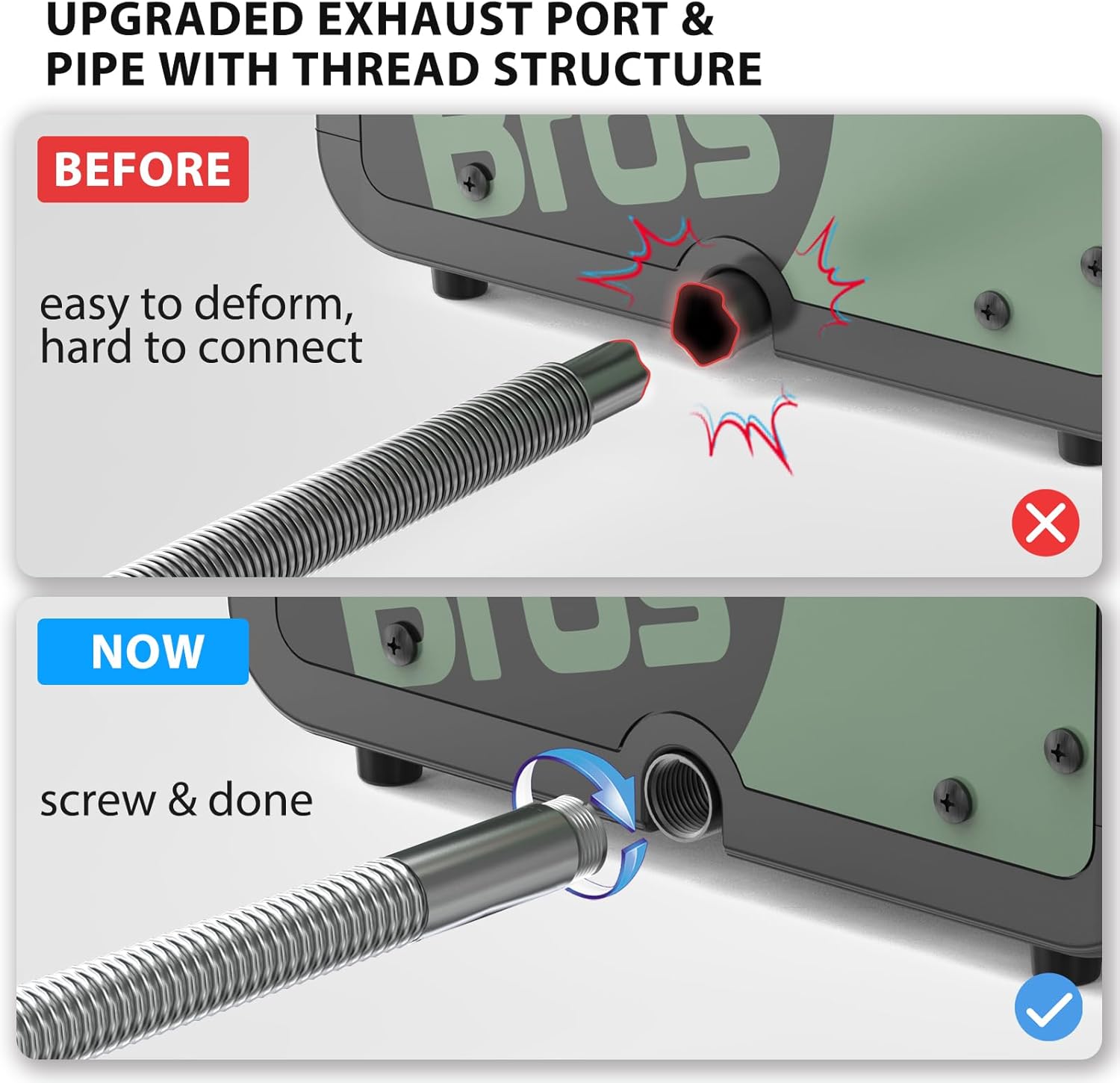 UPGRADED EXHAUST PORT & PIPE WITH THREAD STRUCTURE

BEFORE

Bros

easy to deform,
hard to connect

NOW

Bros

screw & done