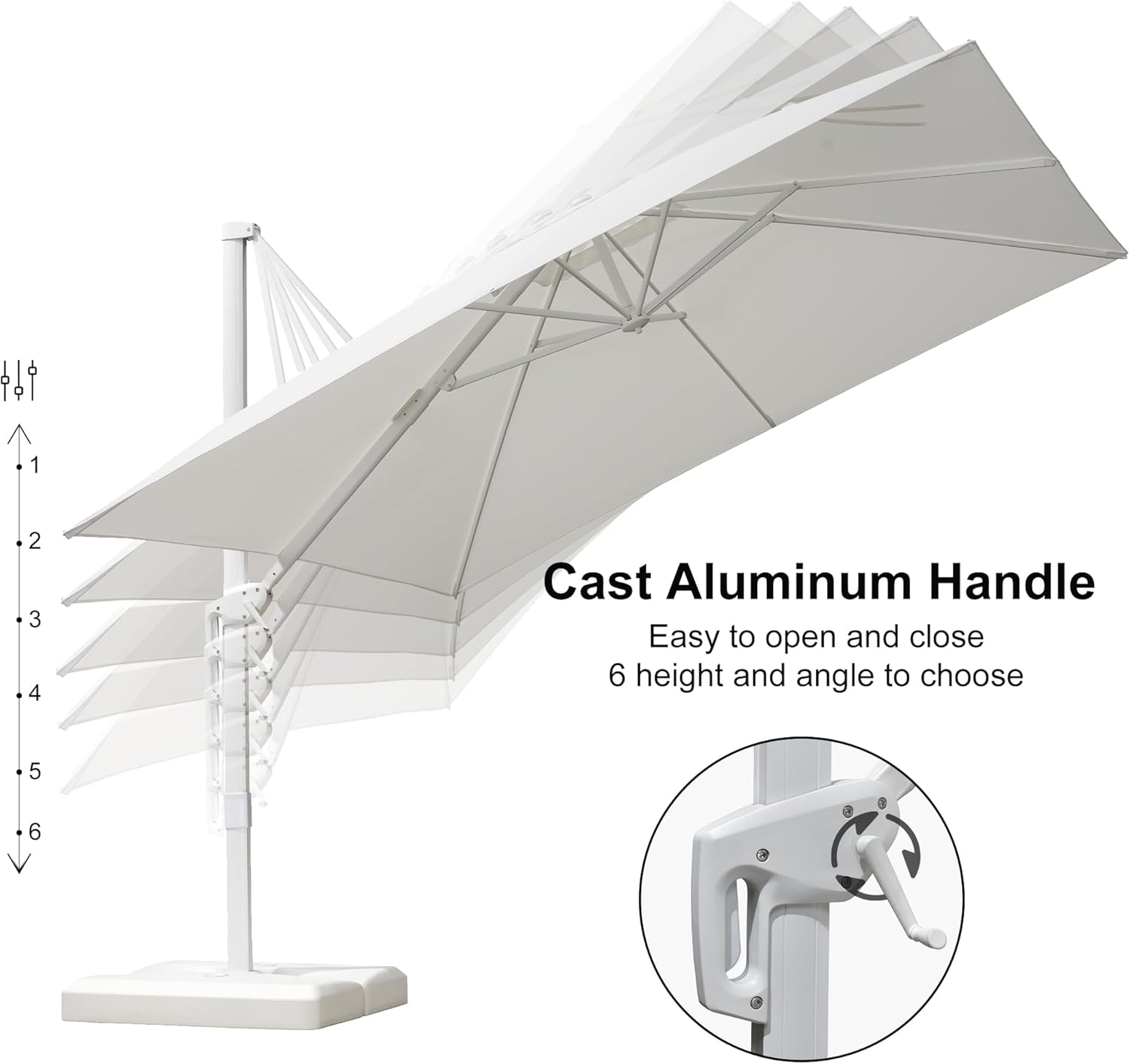 1
2
3
4
5
6

Cast Aluminum Handle

Easy to open and close
6 height and angle to choose