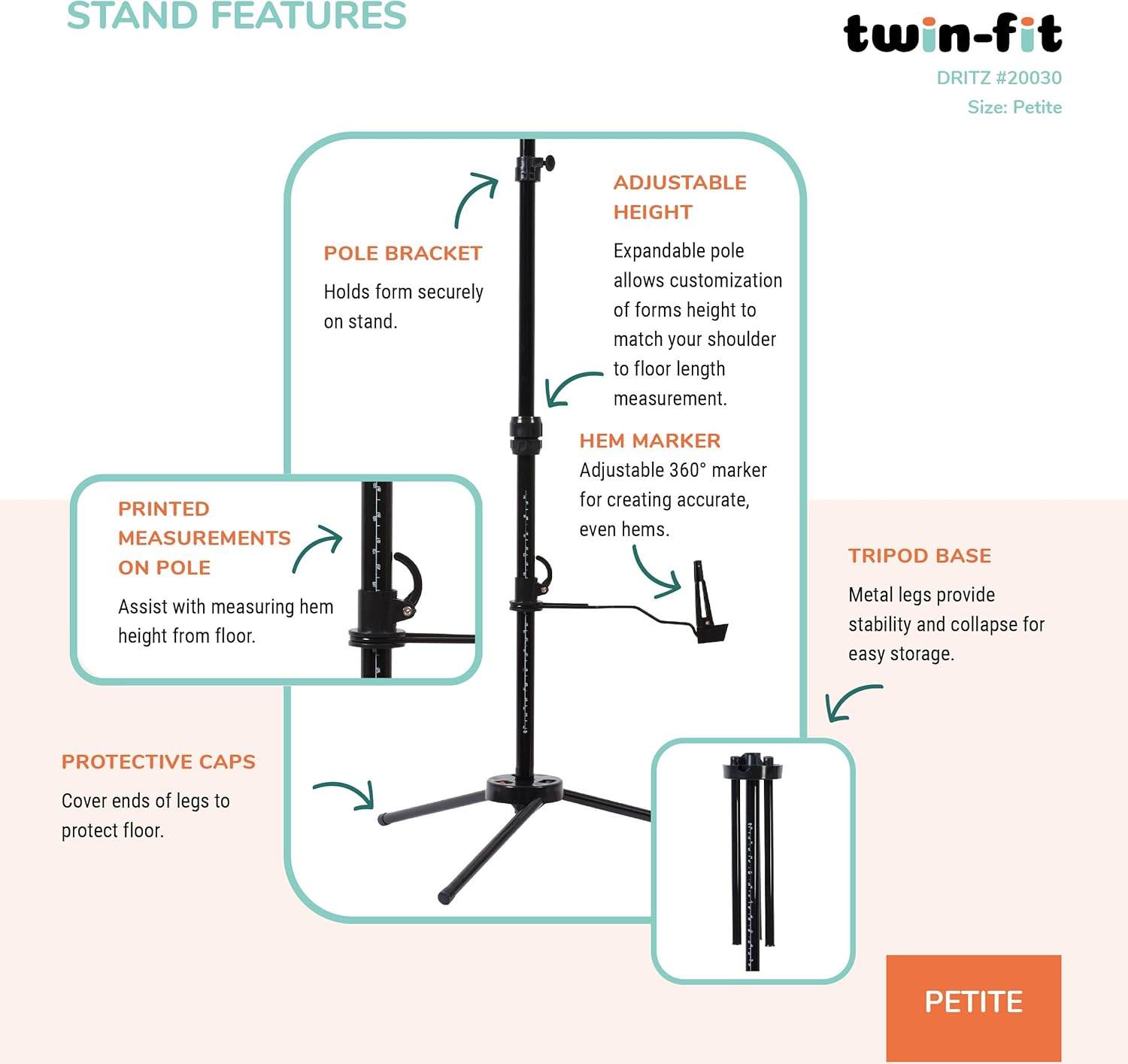 STAND FEATURES

twin-fit

DRITZ #20030
Size: Petite

POLE BRACKET
Holds form securely on stand.

ADJUSTABLE HEIGHT
Expandable pole allows customization of forms height to match your shoulder to floor length measurement.

HEM MARKER
Adjustable 360° marker for creating accurate, even hems.

PRINTED MEASUREMENTS ON POLE
Assist with measuring hem height from floor.

TRIPOD BASE
Metal legs provide stability and collapse for easy storage.

PROTECTIVE CAPS
Cover ends of legs to protect floor.

PETITE