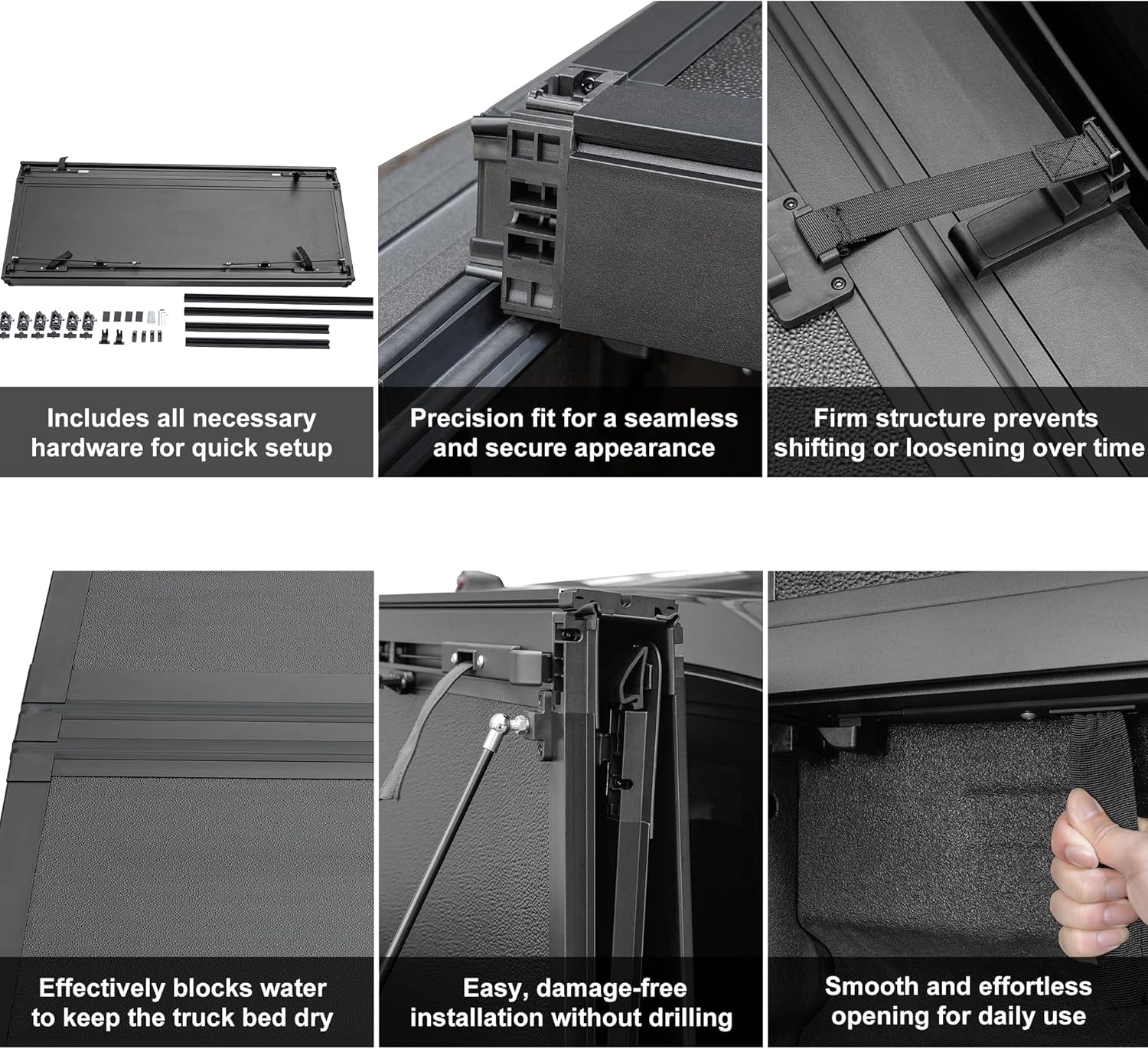 Includes all necessary hardware for quick setup

Precision fit for a seamless and secure appearance

Firm structure prevents shifting or loosening over time

Effectively blocks water to keep the truck bed dry

Easy, damage-free installation without drilling

Smooth and effortless opening for daily use