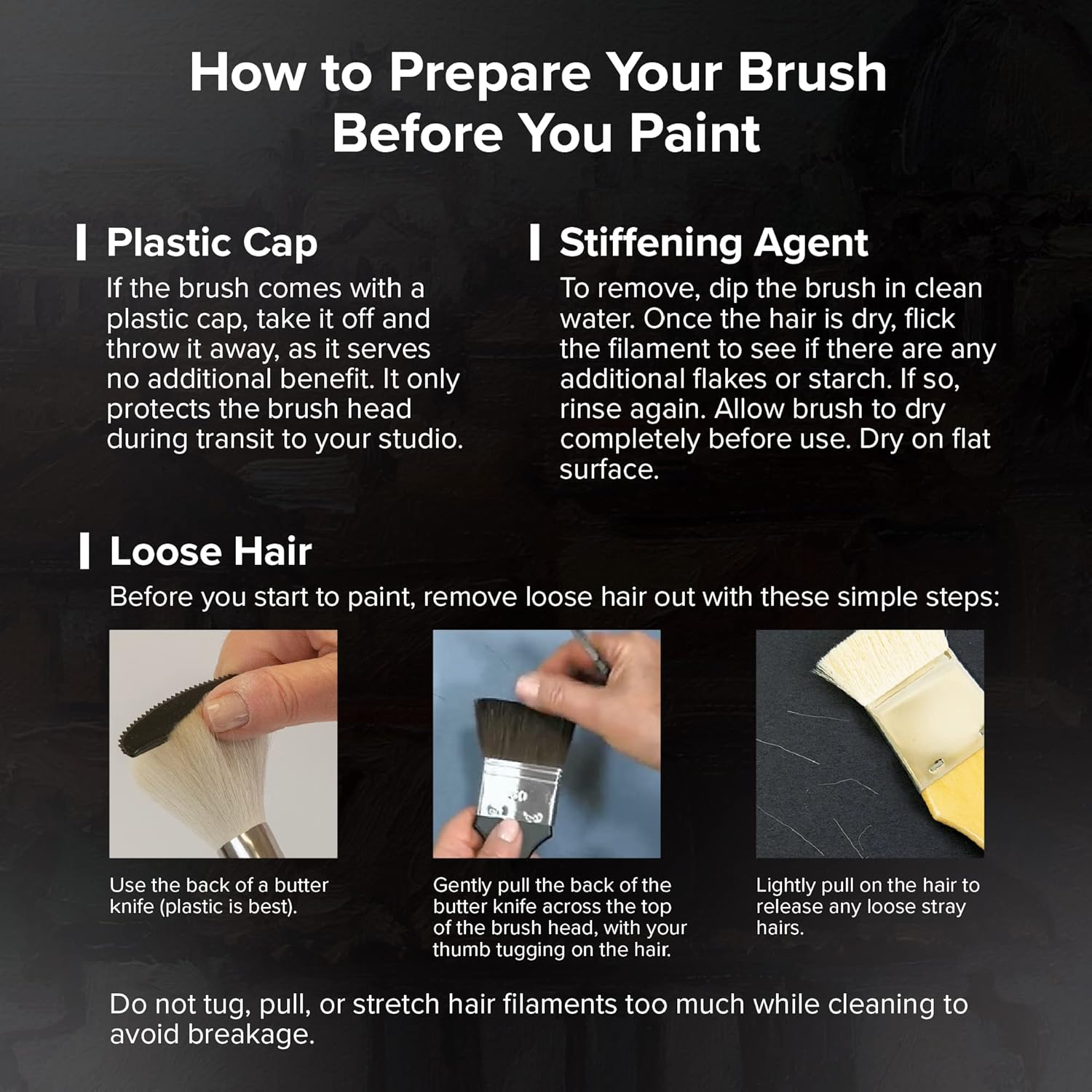 How to Prepare Your Brush Before You Paint

Plastic Cap

If the brush comes with a plastic cap, take it off and throw it away, as it serves no additional benefit. It only protects the brush head during transit to your studio.

Stiffening Agent

To remove, dip the brush in clean water. Once the hair is dry, flick the filament to see if there are any additional flakes or starch. If so, rinse again. Allow brush to dry completely before use. Dry on flat surface.

Loose Hair

Before you start to paint, remove loose hair out with these simple steps:

Use the back of a butter knife (plastic is best).

Gently pull the back of the butter knife across the top of the brush head, with your thumb tugging on the hair.

Lightly pull on the hair to release any loose stray hairs.

Do not tug, pull, or stretch hair filaments too much while cleaning to avoid breakage.