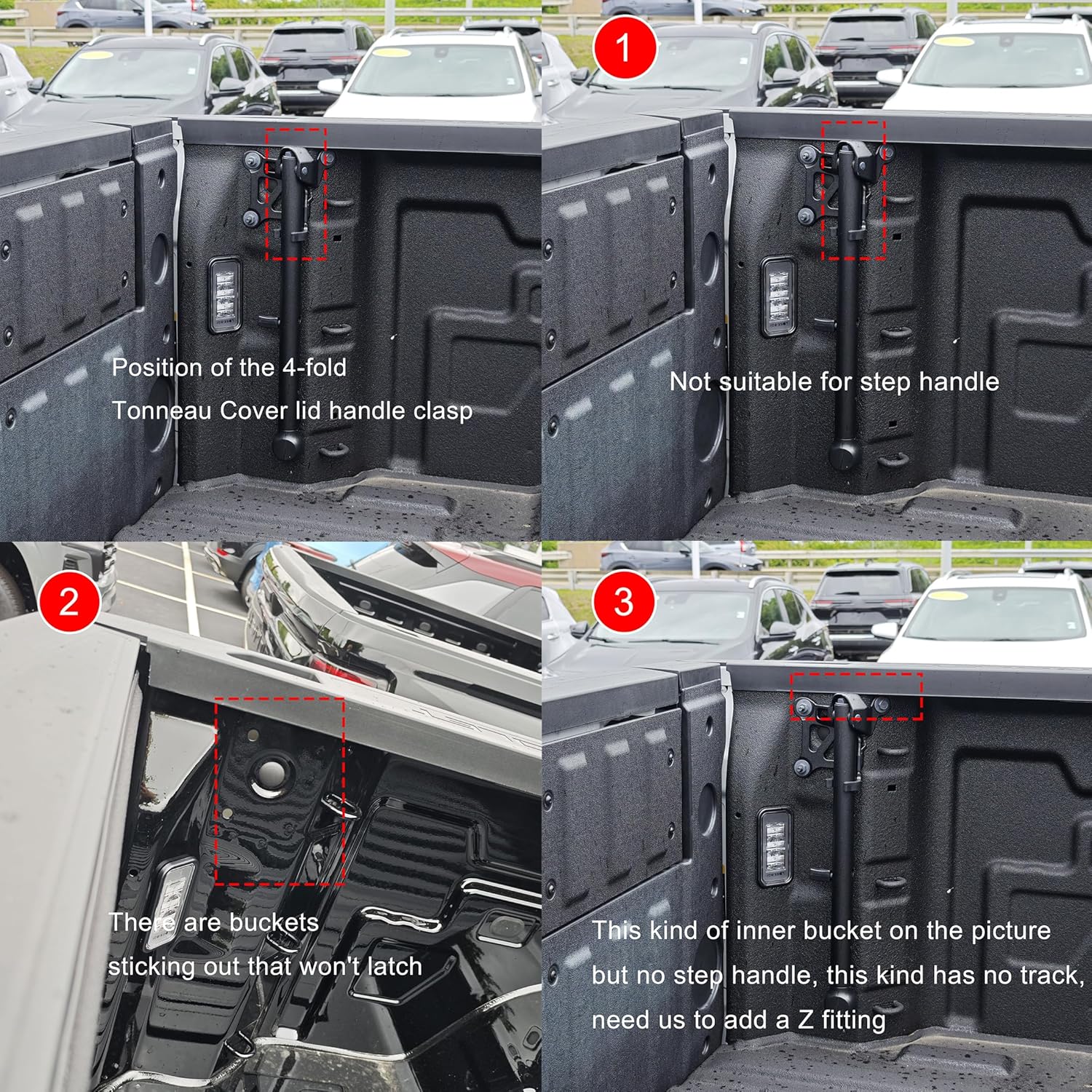 Position of the 4-fold
Tonneau Cover lid handle clasp

1

Not suitable for step handle

2

There are buckets
sticking out that won't latch

3

This kind of inner bucket on the picture but no step handle, this kind has no track, need us to add a Z fitting