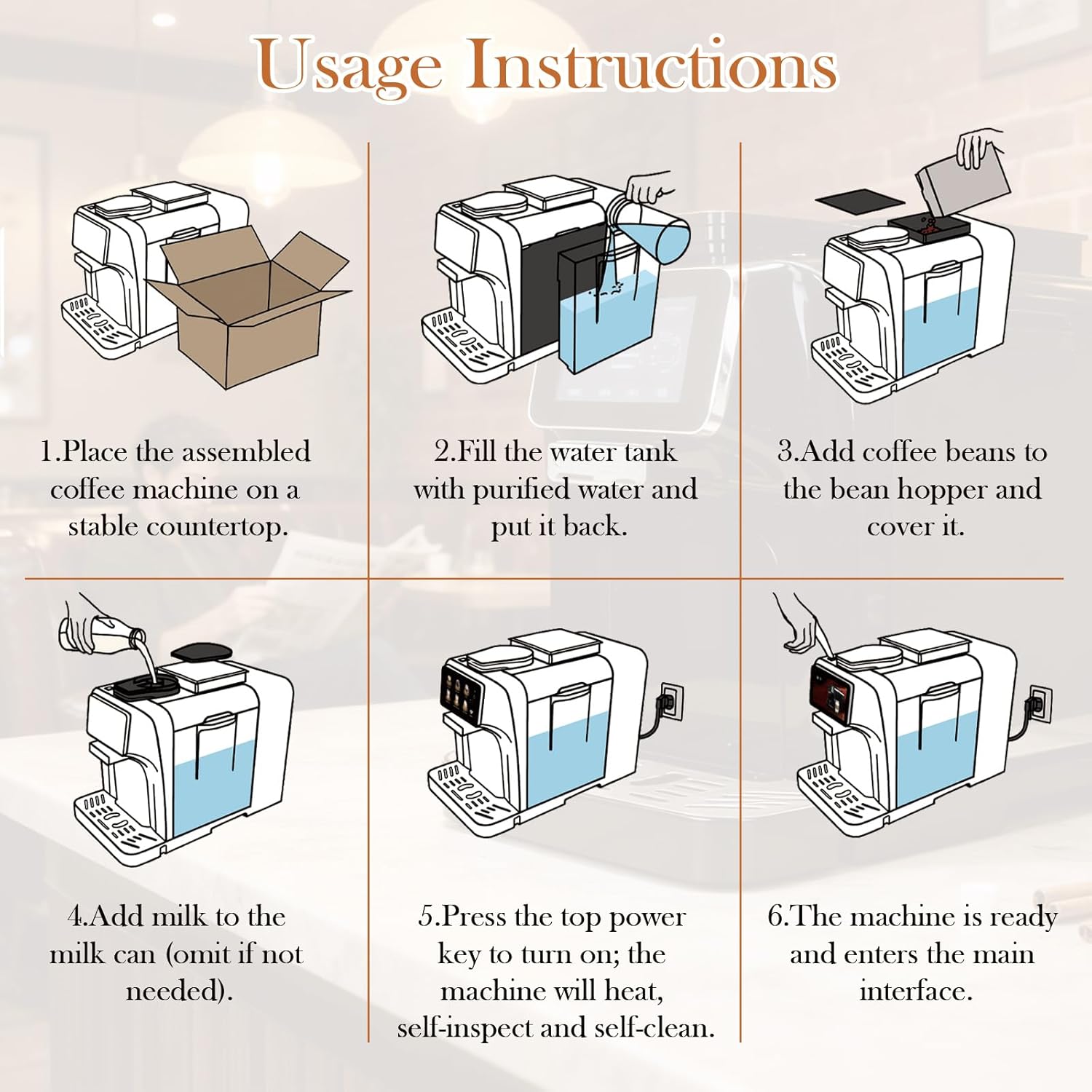 Usage Instructions

1.Place the assembled coffee machine on a stable countertop.

2.Fill the water tank with purified water and put it back.

3.Add coffee beans to the bean hopper and cover it.

4.Add milk to the milk can (omit if not needed).

5.Press the top power key to turn on; the machine will heat, self-inspect and self-clean.

6.The machine is ready and enters the main interface.