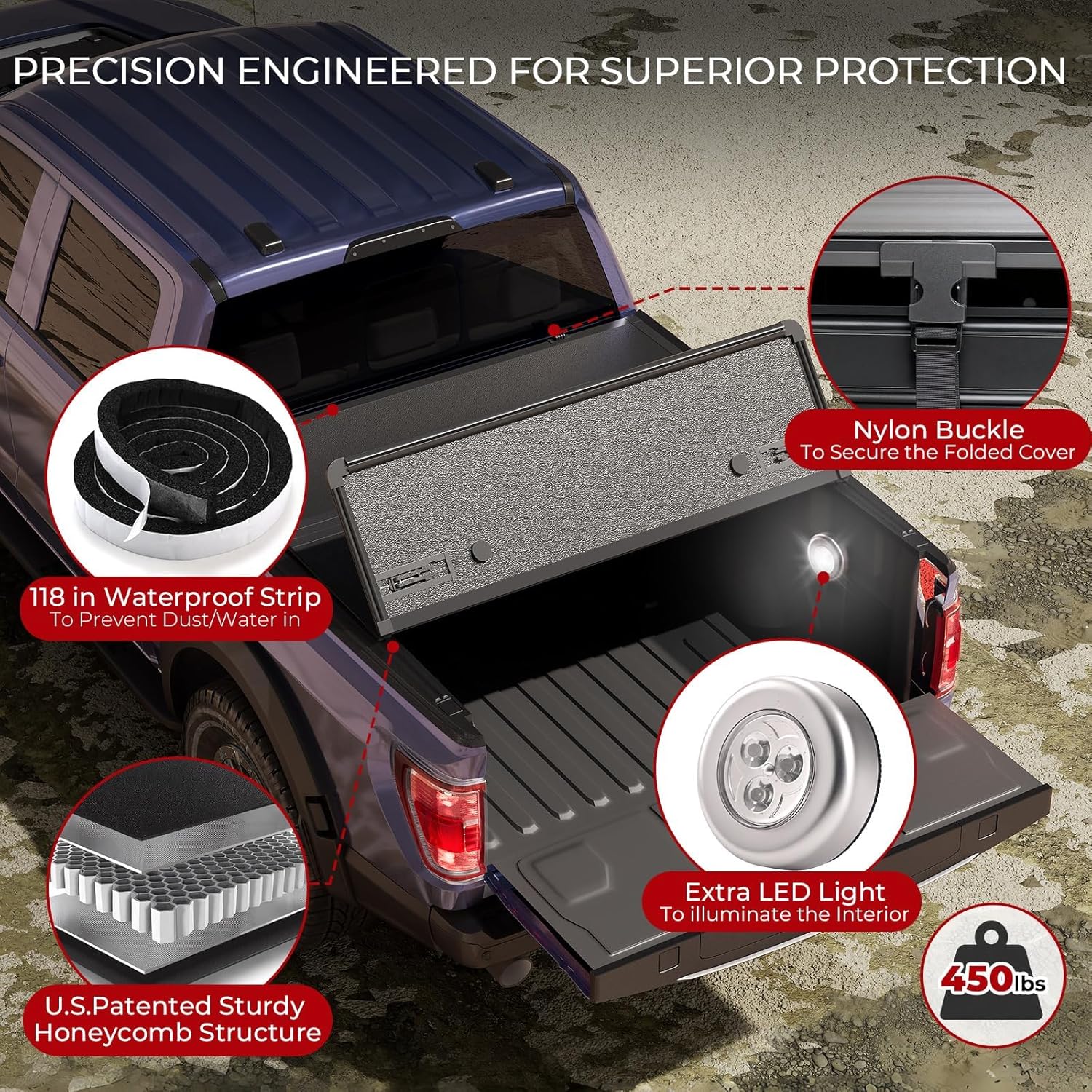 PRECISION ENGINEERED FOR SUPERIOR PROTECTION

Nylon Buckle
To Secure the Folded Cover

118 in Waterproof Strip
To Prevent Dust/Water in

Extra LED Light
To illuminate the Interior

U.S.Patented Sturdy Honeycomb Structure

450lbs