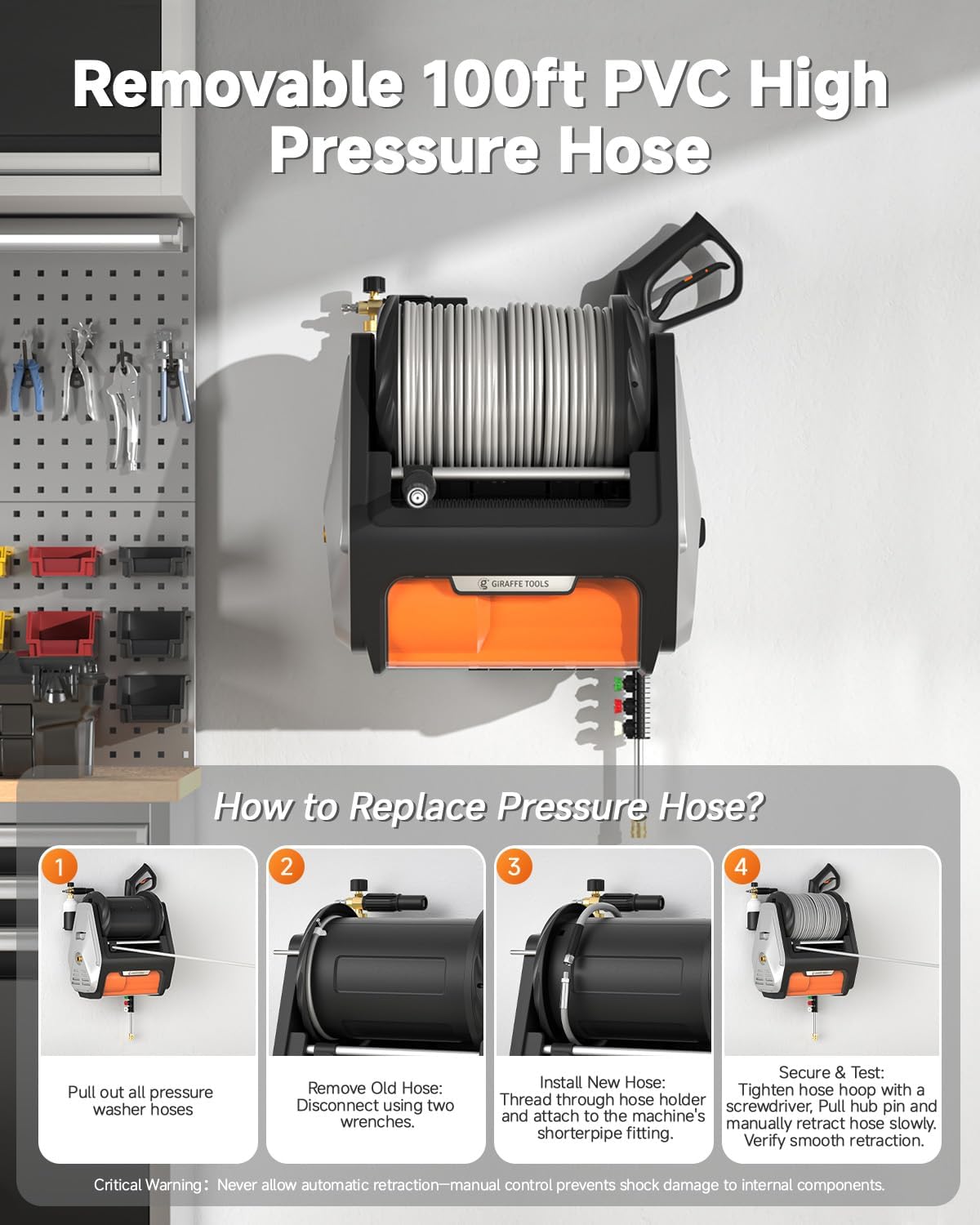 Removable 100ft PVC High Pressure Hose

GIRAFFE TOOLS

How to Replace Pressure Hose?

1

Pull out all pressure washer hoses

2

Remove Old Hose: Disconnect using two wrenches.

3

Install New Hose: Thread through hose holder and attach to the machine's shorterpipe fitting.

4

Secure & Test: Tighten hose hoop with a screwdriver, Pull hub pin and manually retract hose slowly. Verify smooth retraction.

Critical Warning: Never allow automatic retraction—manual control prevents shock damage to internal components.