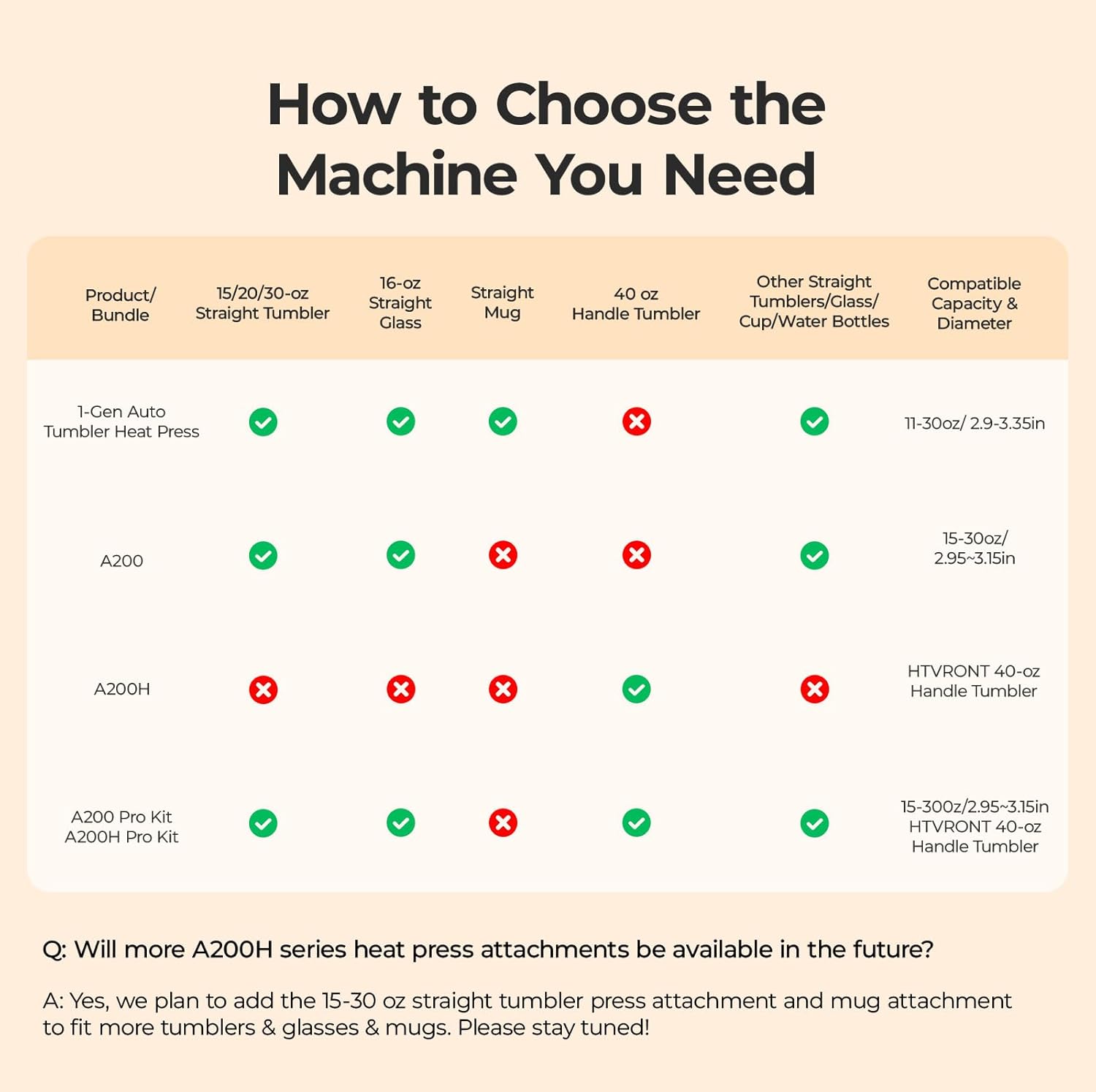 How to Choose the Machine You Need

| Product/ Bundle | 15/20/30-oz Straight Tumbler | 16-oz Straight Glass | Straight Mug | 40 oz Handle Tumbler | Other Straight Tumblers/Glass/ Cup/Water Bottles | Compatible Capacity & Diameter |
|---|---|---|---|---|---|---|
| 1-Gen Auto Tumbler Heat Press | ✓ | ✓ | ✓ | ✗ | ✓ | 11-30oz/ 2.9-3.35in |
| A200 | ✓ | ✓ | ✗ | ✗ | ✓ | 15-30oz/ 2.95~3.15in |
| A200H | ✗ | ✗ | ✗ | ✓ | ✗ | HTVRONT 40-oz Handle Tumbler |
| A200 Pro Kit A200H Pro Kit | ✓ | ✓ | ✗ | ✓ | ✓ | 15-300z/2.95~3.15in HTVRONT 40-oz Handle Tumbler |

Q: Will more A200H series heat press attachments be available in the future?

A: Yes, we plan to add the 15-30 oz straight tumbler press attachment and mug attachment to fit more tumblers & glasses & mugs. Please stay tuned!