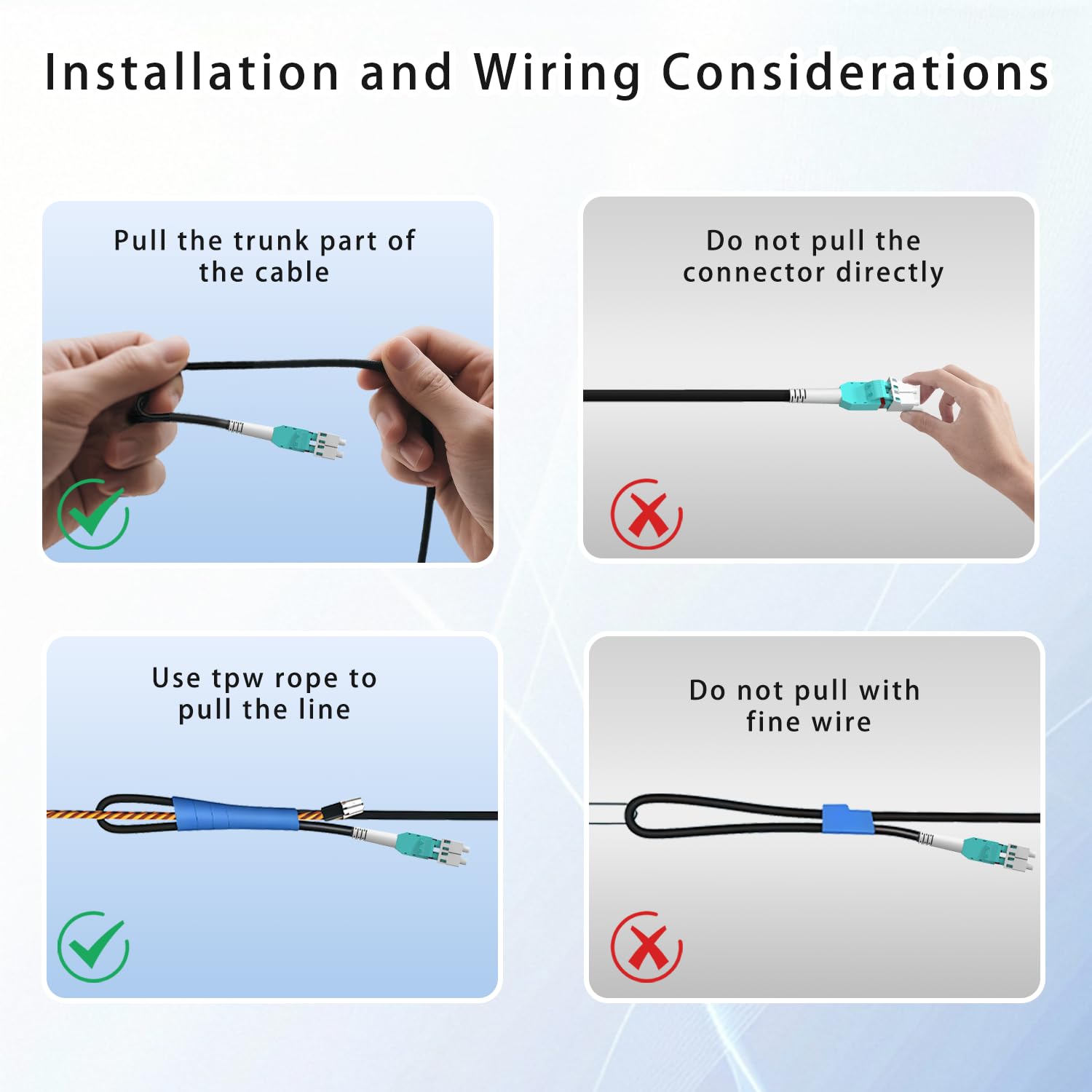 Installation and Wiring Considerations

Pull the trunk part of the cable

Do not pull the connector directly

Use tpw rope to pull the line

Do not pull with fine wire