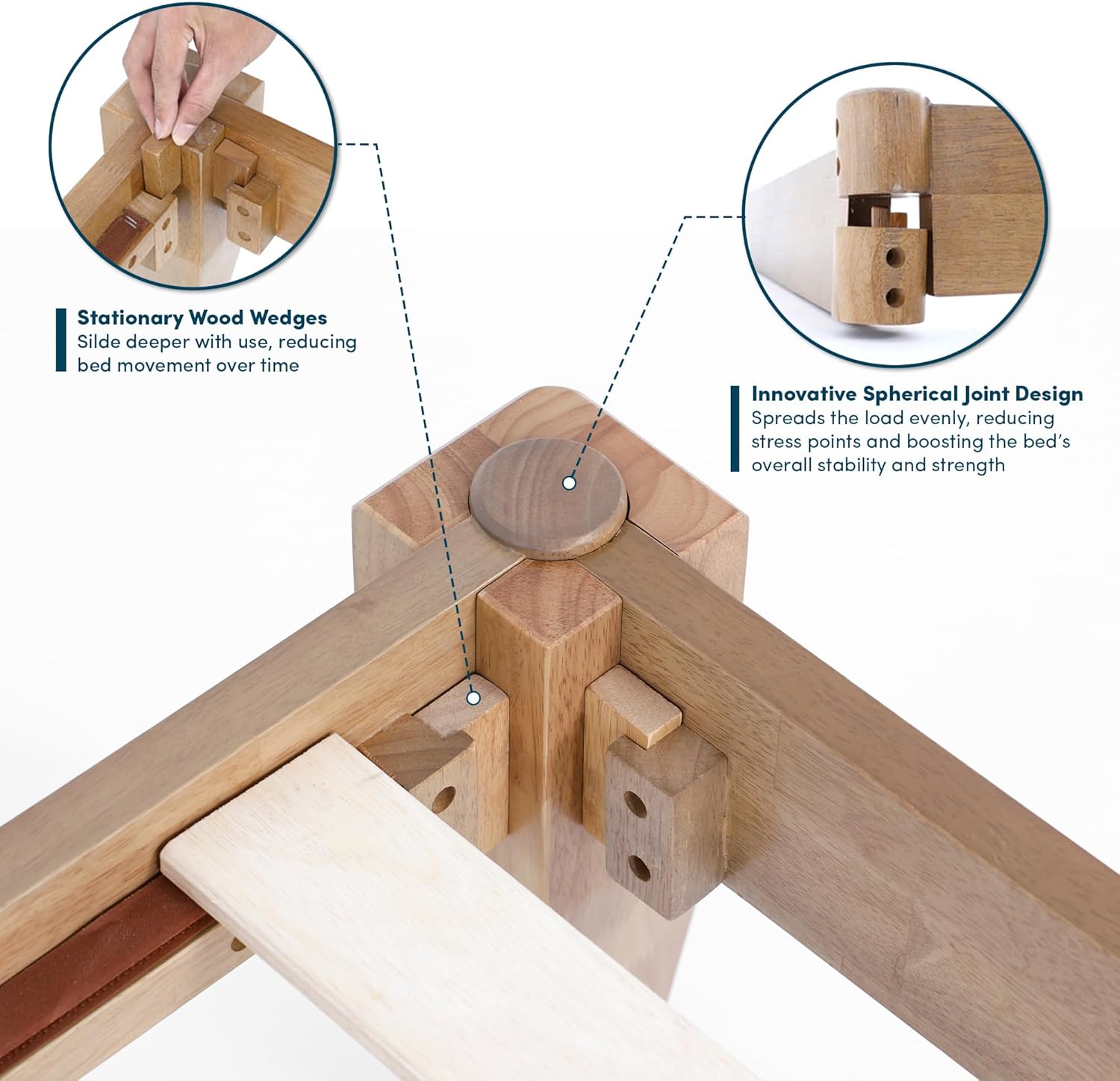 Stationary Wood Wedges
Silde deeper with use, reducing bed movement over time

Innovative Spherical Joint Design
Spreads the load evenly, reducing stress points and boosting the bed's overall stability and strength