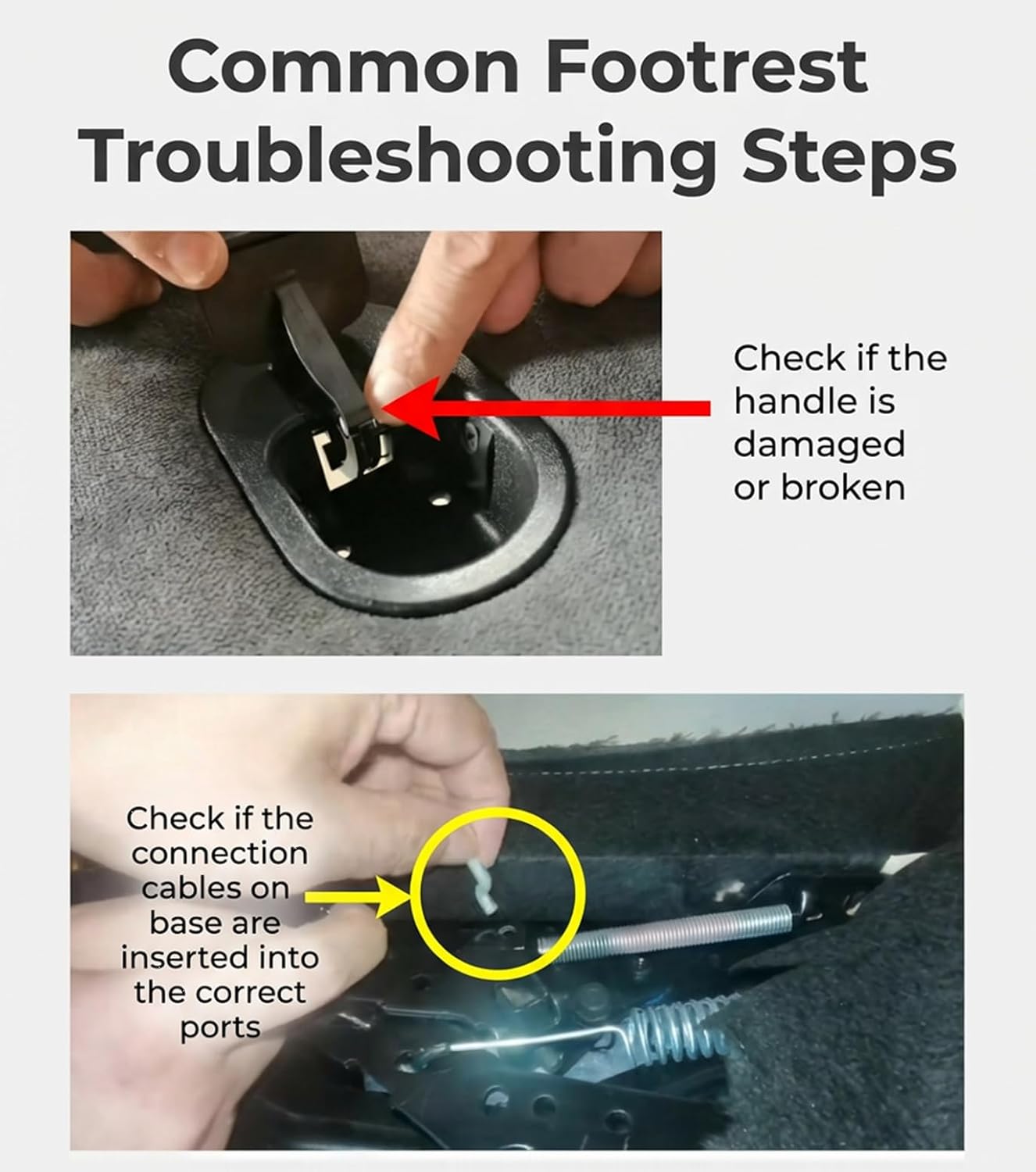 Common Footrest Troubleshooting Steps

Check if the handle is damaged or broken

Check if the connection cables on base are inserted into the correct ports