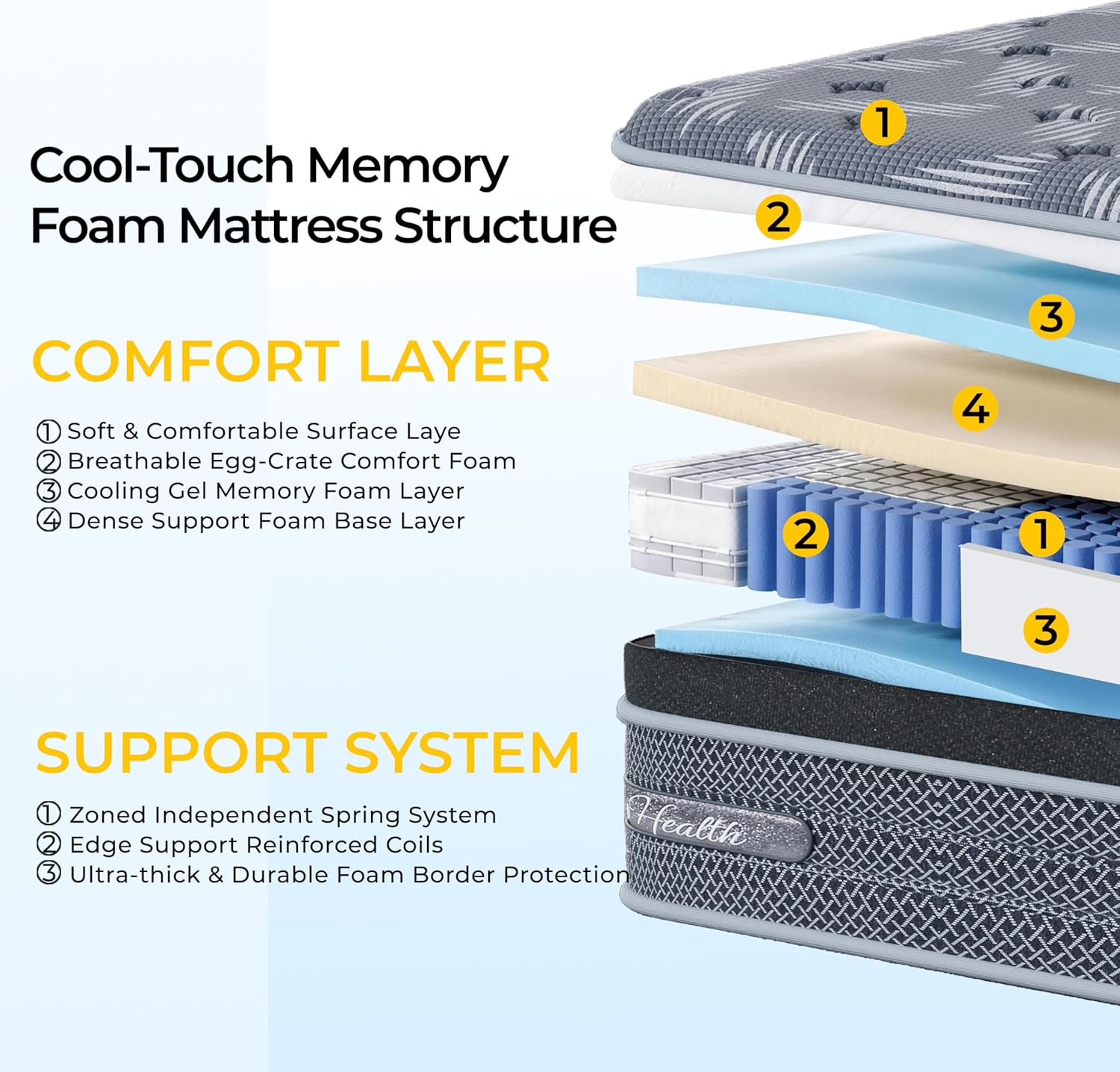 Cool-Touch Memory Foam Mattress Structure

COMFORT LAYER

① Soft & Comfortable Surface Laye
② Breathable Egg-Crate Comfort Foam
③ Cooling Gel Memory Foam Layer
④ Dense Support Foam Base Layer

SUPPORT SYSTEM

① Zoned Independent Spring System
② Edge Support Reinforced Coils
③ Ultra-thick & Durable Foam Border Protection

1
2
3
4
2
1
3

Health