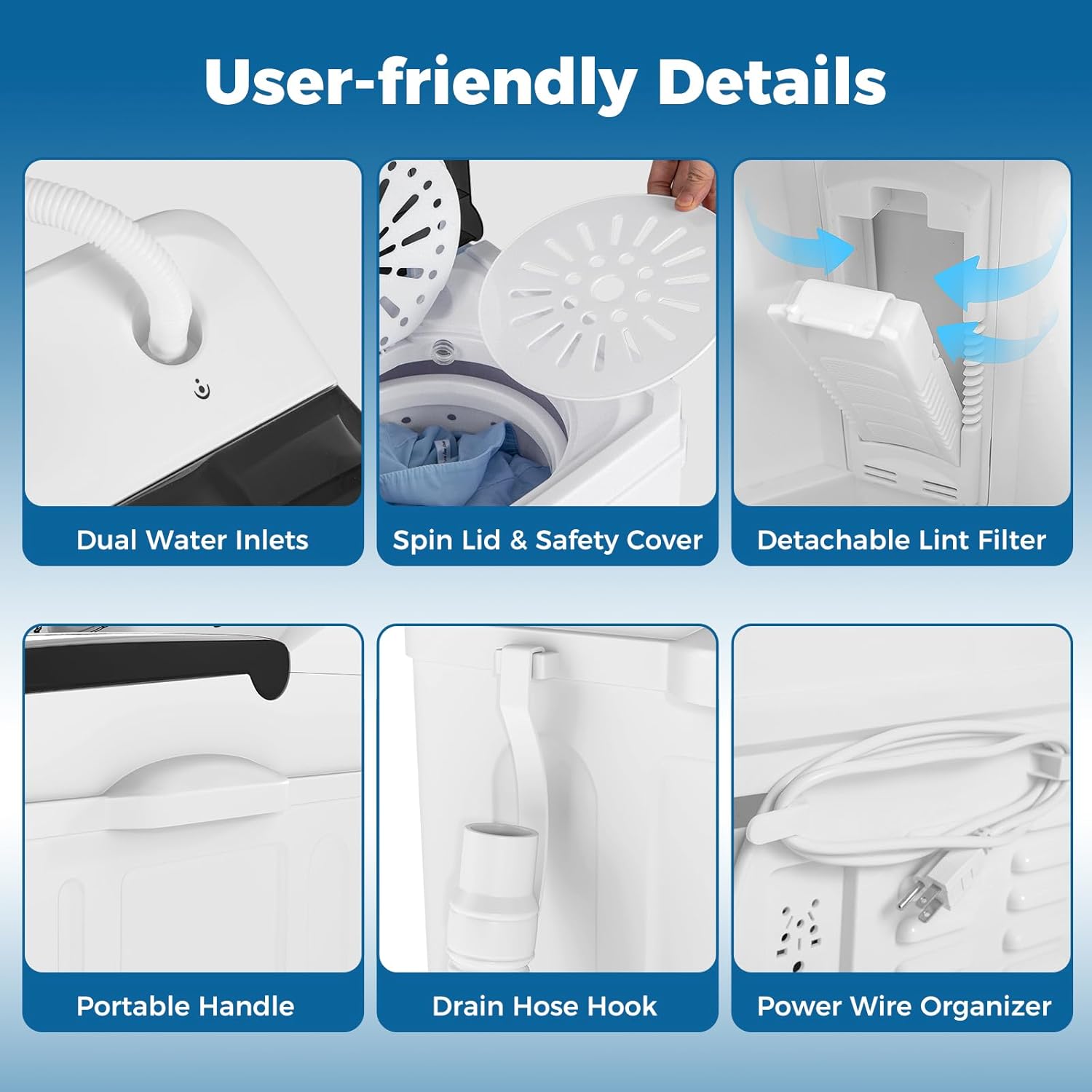 User-friendly Details

Dual Water Inlets

Spin Lid & Safety Cover

Detachable Lint Filter

Portable Handle

Drain Hose Hook

Power Wire Organizer