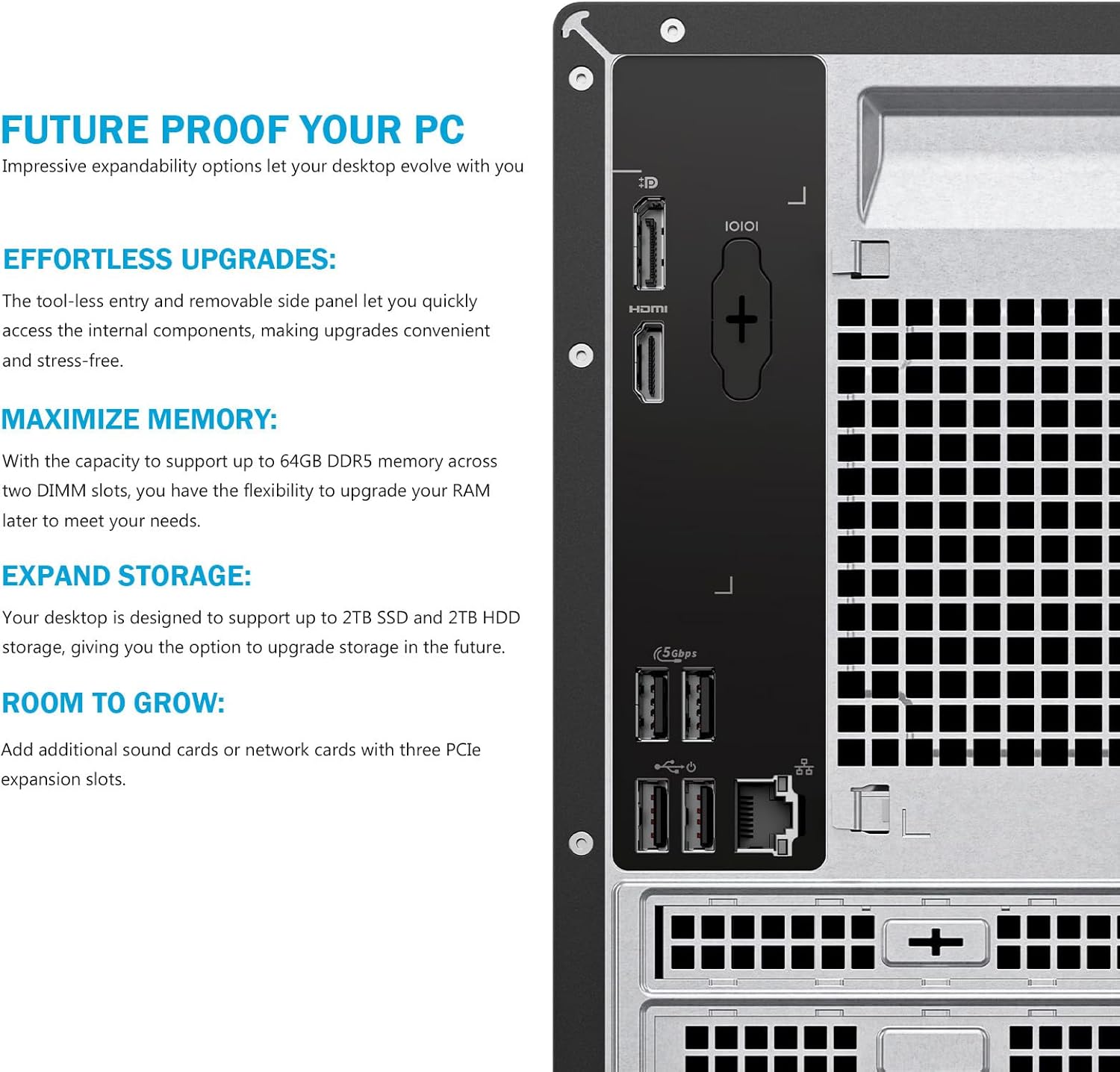 FUTURE PROOF YOUR PC
Impressive expandability options let your desktop evolve with you

EFFORTLESS UPGRADES:
The tool-less entry and removable side panel let you quickly access the internal components, making upgrades convenient and stress-free.

MAXIMIZE MEMORY:
With the capacity to support up to 64GB DDR5 memory across two DIMM slots, you have the flexibility to upgrade your RAM later to meet your needs.

EXPAND STORAGE:
Your desktop is designed to support up to 2TB SSD and 2TB HDD storage, giving you the option to upgrade storage in the future.

ROOM TO GROW:
Add additional sound cards or network cards with three PCIe expansion slots.

IOIOI

HDMI

5Gbps