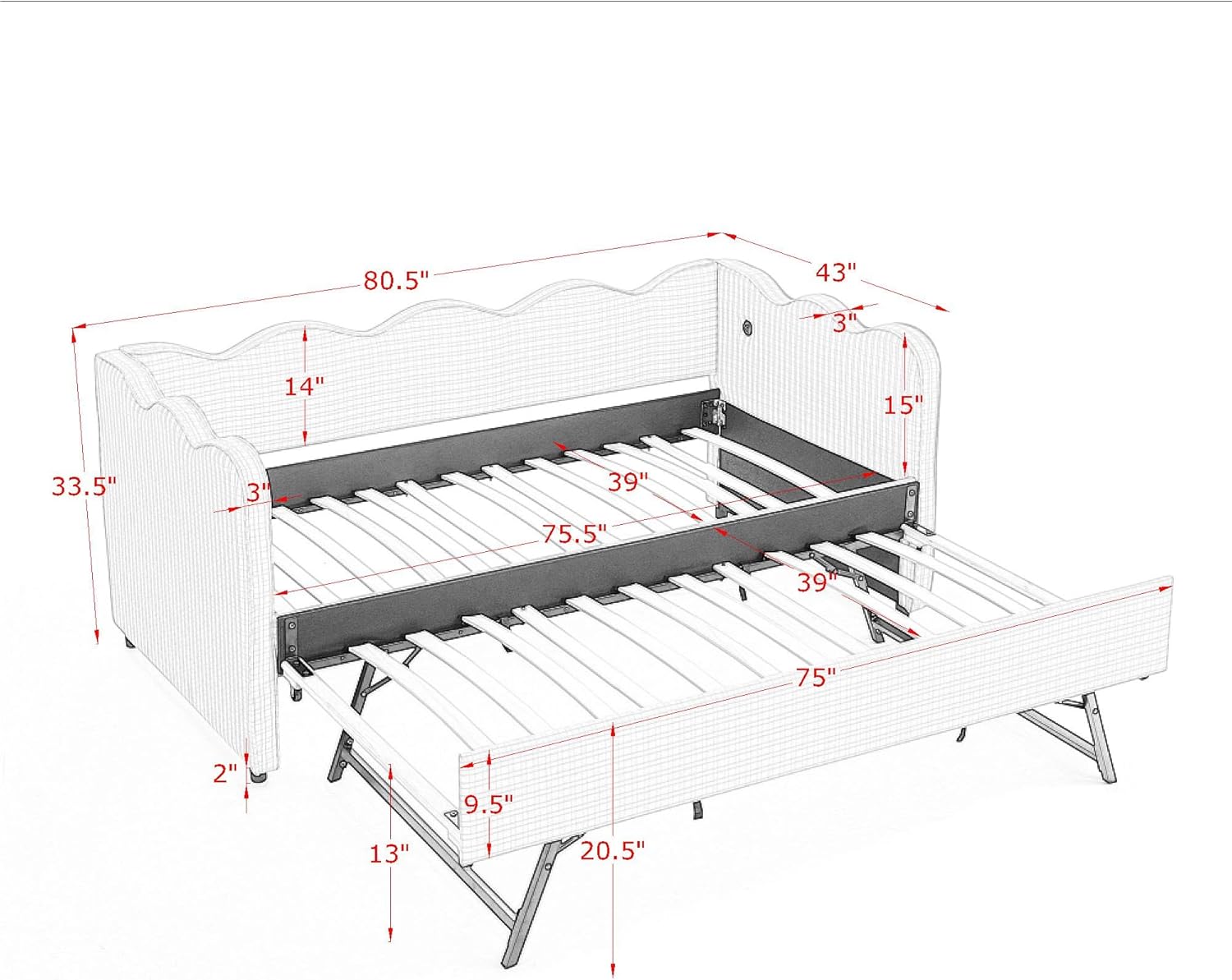 80.5"
43"
3"
14"
15"
33.5"
3"
39"
75.5"
39"
75"
2"
9.5"
13"
20.5"