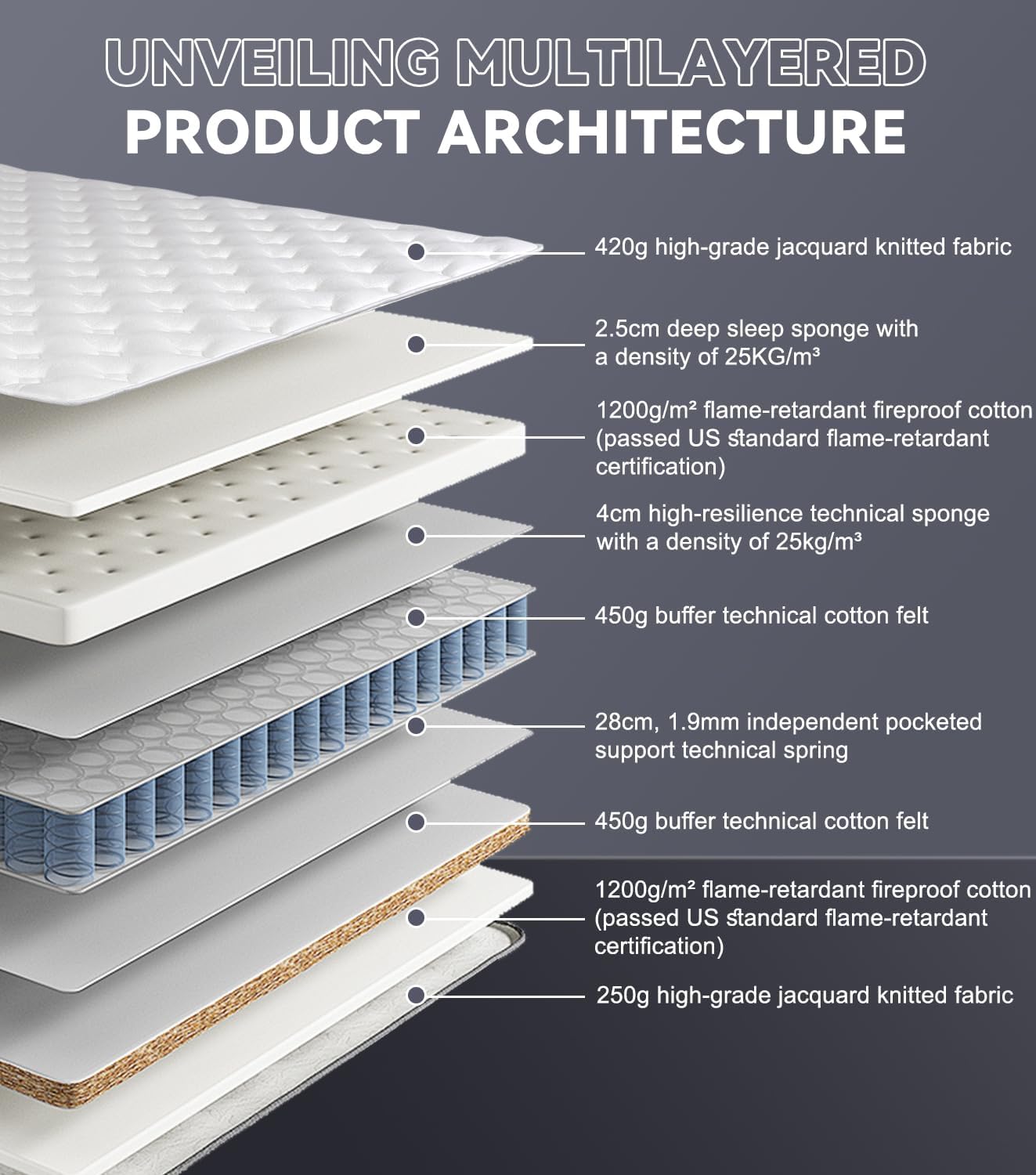 UNVEILING MULTILAYERED
PRODUCT ARCHITECTURE

420g high-grade jacquard knitted fabric

2.5cm deep sleep sponge with a density of 25KG/m³

1200g/m² flame-retardant fireproof cotton (passed US standard flame-retardant certification)

4cm high-resilience technical sponge with a density of 25kg/m³

450g buffer technical cotton felt

28cm, 1.9mm independent pocketed support technical spring

450g buffer technical cotton felt

1200g/m² flame-retardant fireproof cotton (passed US standard flame-retardant certification)

250g high-grade jacquard knitted fabric