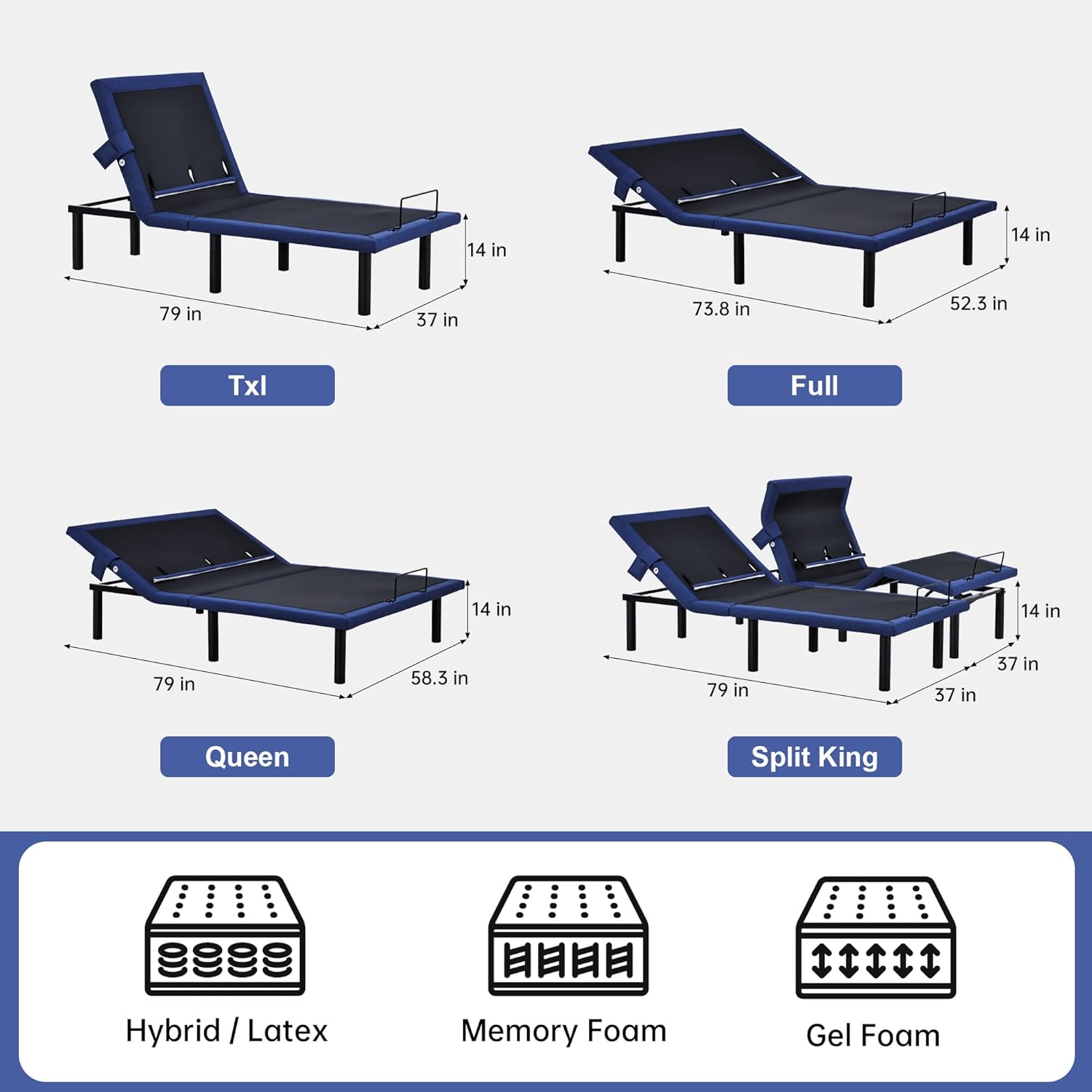 14 in
79 in
37 in
Txl

14 in
73.8 in
52.3 in
Full

14 in
79 in
58.3 in
Queen

14 in
37 in
79 in
37 in
Split King

Hybrid / Latex

Memory Foam

Gel Foam