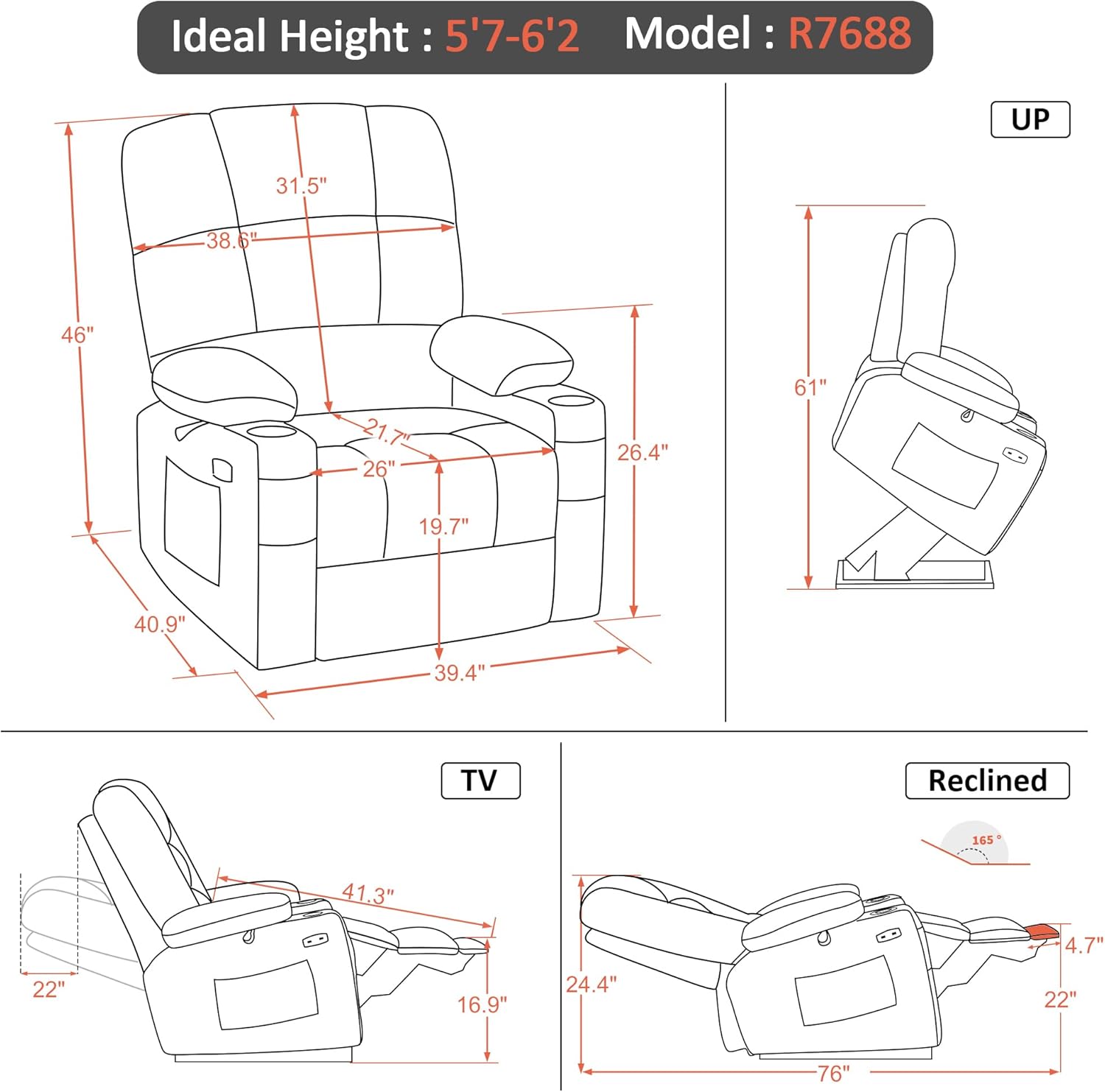 Ideal Height : 5'7-6'2 Model : R7688

31.5"
38.6"
46"
21.7"
26"
26.4"
19.7"
40.9"
39.4"

UP

61"

TV

41.3"
22"
16.9"

Reclined

165 °
4.7"
24.4"
22"
76"