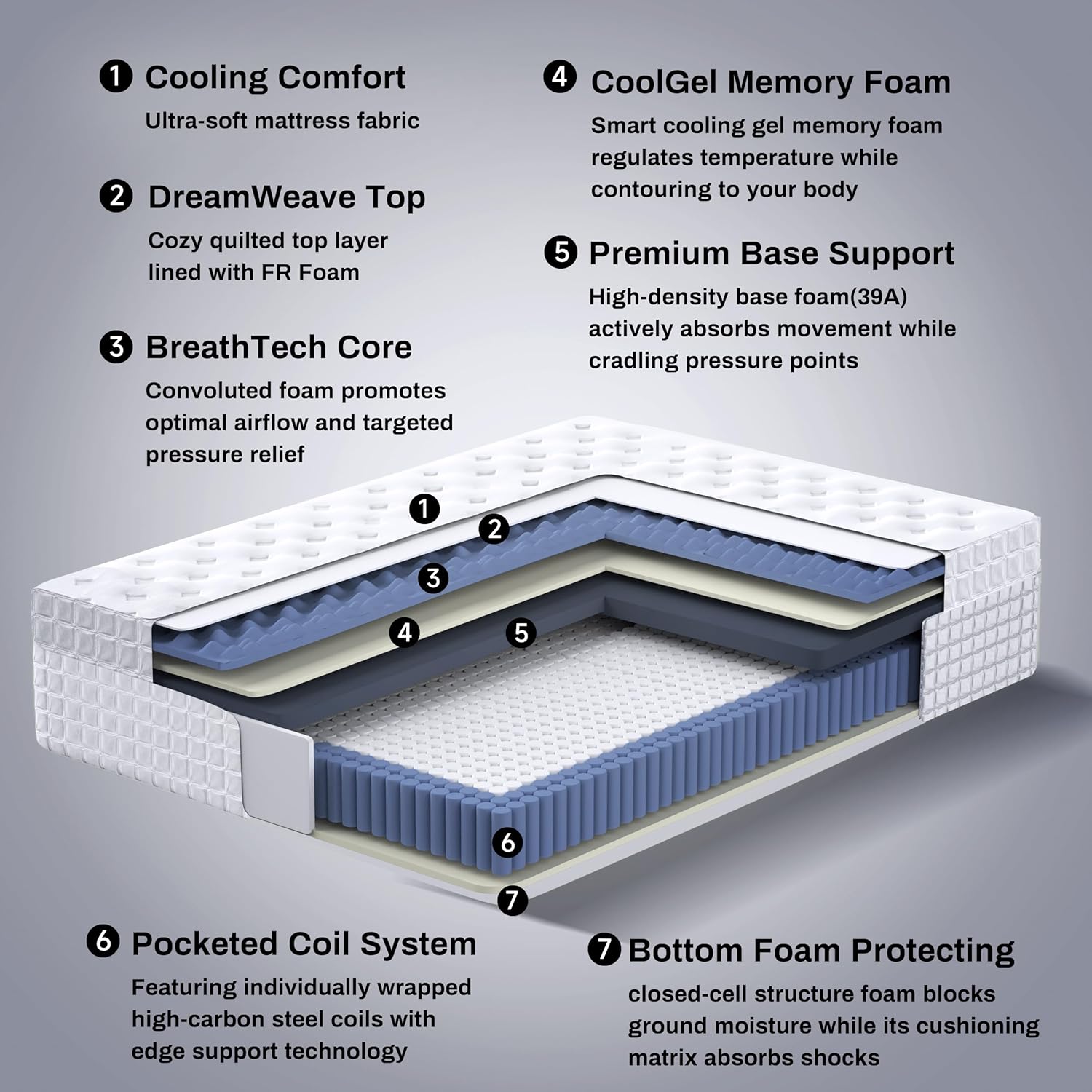 1 Cooling Comfort
Ultra-soft mattress fabric

2 DreamWeave Top
Cozy quilted top layer lined with FR Foam

3 BreathTech Core
Convoluted foam promotes optimal airflow and targeted pressure relief

4 CoolGel Memory Foam
Smart cooling gel memory foam regulates temperature while contouring to your body

5 Premium Base Support
High-density base foam(39A) actively absorbs movement while cradling pressure points

1
2
3
4
5
6
7

6 Pocketed Coil System
Featuring individually wrapped high-carbon steel coils with edge support technology

7 Bottom Foam Protecting
closed-cell structure foam blocks ground moisture while its cushioning matrix absorbs shocks