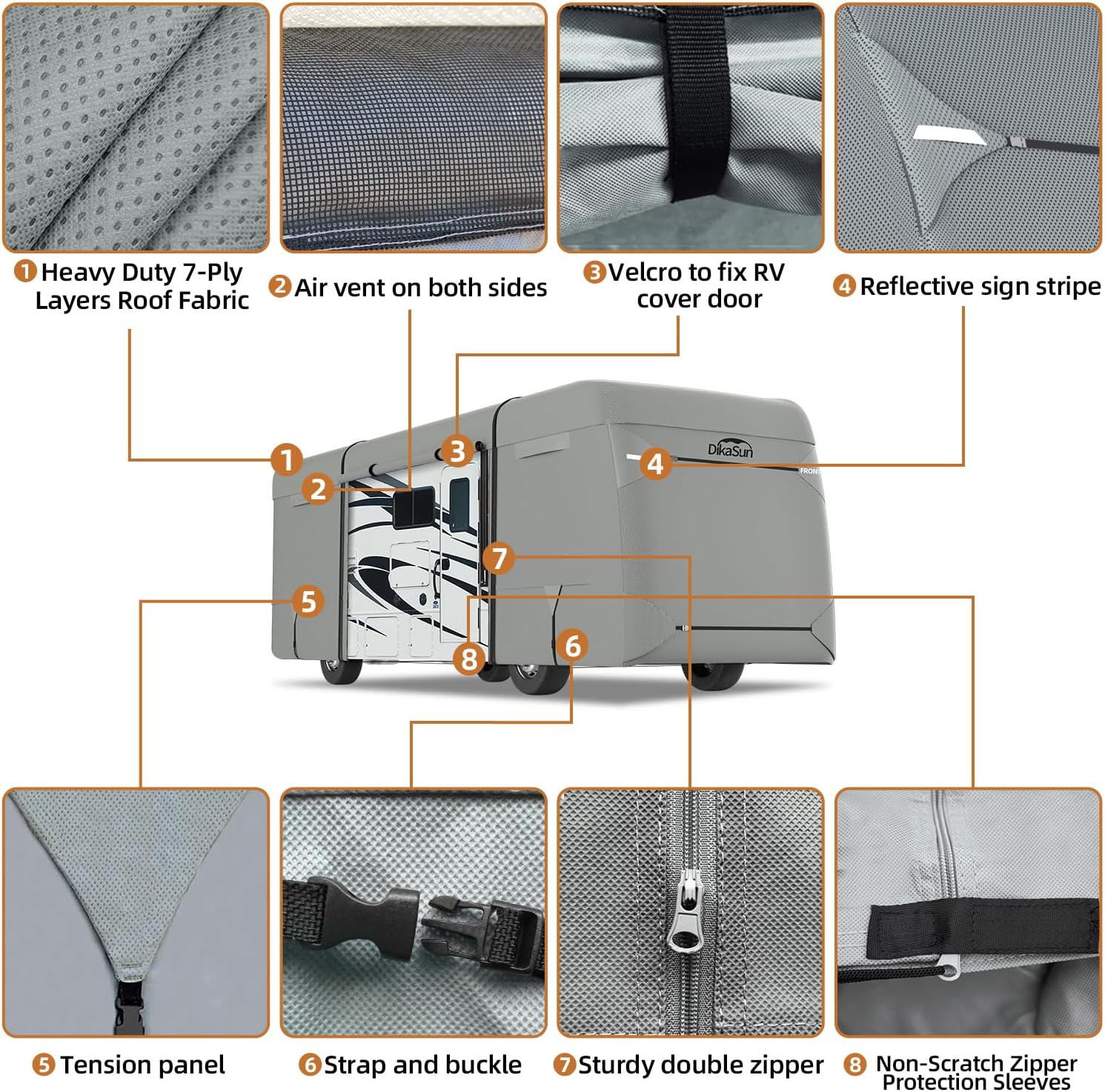 1 Heavy Duty 7-Ply Layers Roof Fabric

2 Air vent on both sides

3 Velcro to fix RV cover door

4 Reflective sign stripe

1

2

3

DikaSun

4

FRONT

7

5

8

6

5 Tension panel

6 Strap and buckle

7 Sturdy double zipper

8 Non-Scratch Zipper Protection Sleeves