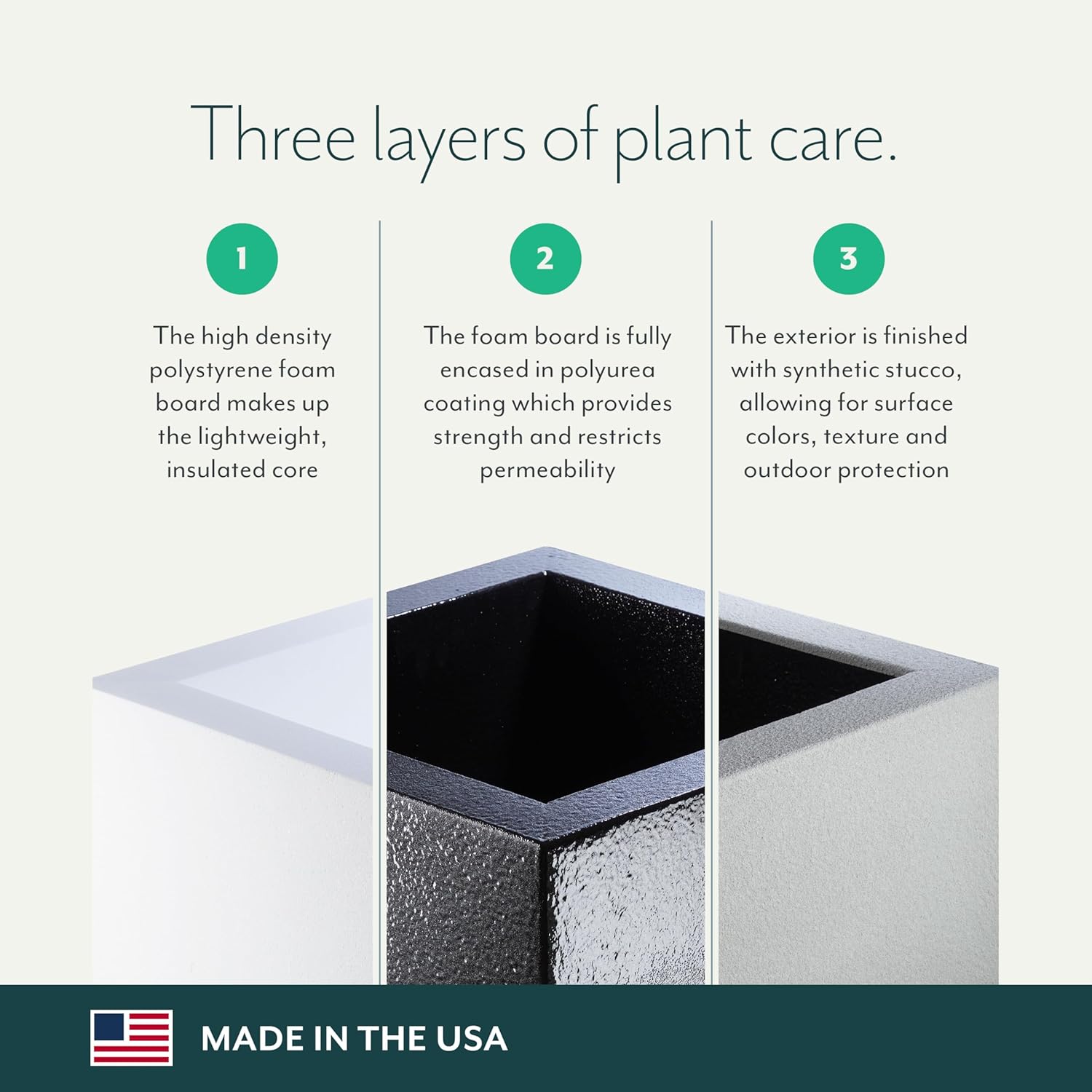 Three layers of plant care.

1

The high density polystyrene foam board makes up the lightweight, insulated core

2

The foam board is fully encased in polyurea coating which provides strength and restricts permeability

3

The exterior is finished with synthetic stucco, allowing for surface colors, texture and outdoor protection

MADE IN THE USA