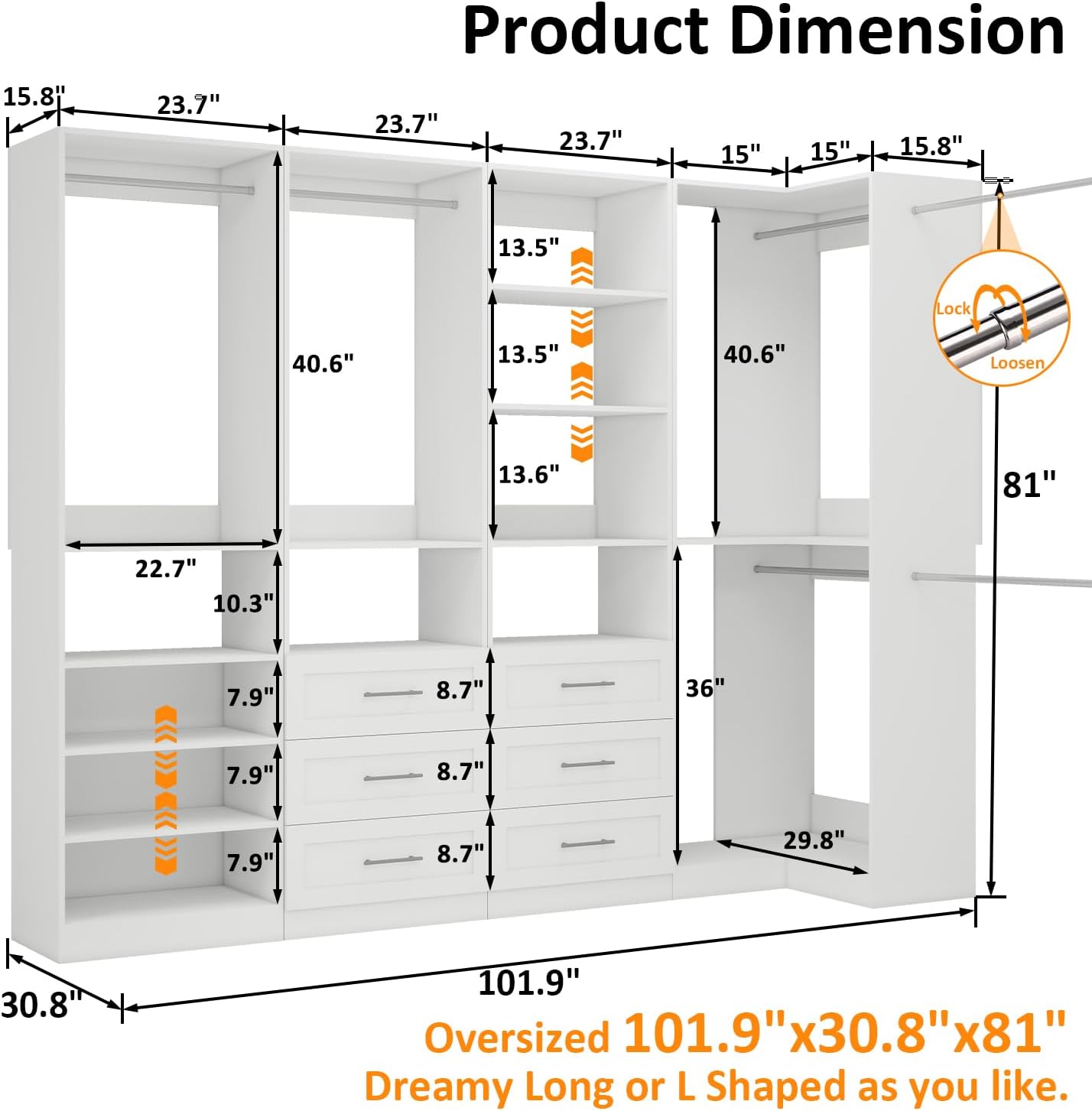 Product Dimension

15.8"
23.7"
23.7"
23.7"
15"
15"
15.8"

13.5"
13.5"
13.6"
40.6"
40.6"
Lock
Loosen
81"
22.7"
10.3"
7.9"
7.9"
7.9"
8.7"
8.7"
8.7"
36"
29.8"
30.8"
101.9"

Oversized 101.9"x30.8"x81"
Dreamy Long or L Shaped as you like.