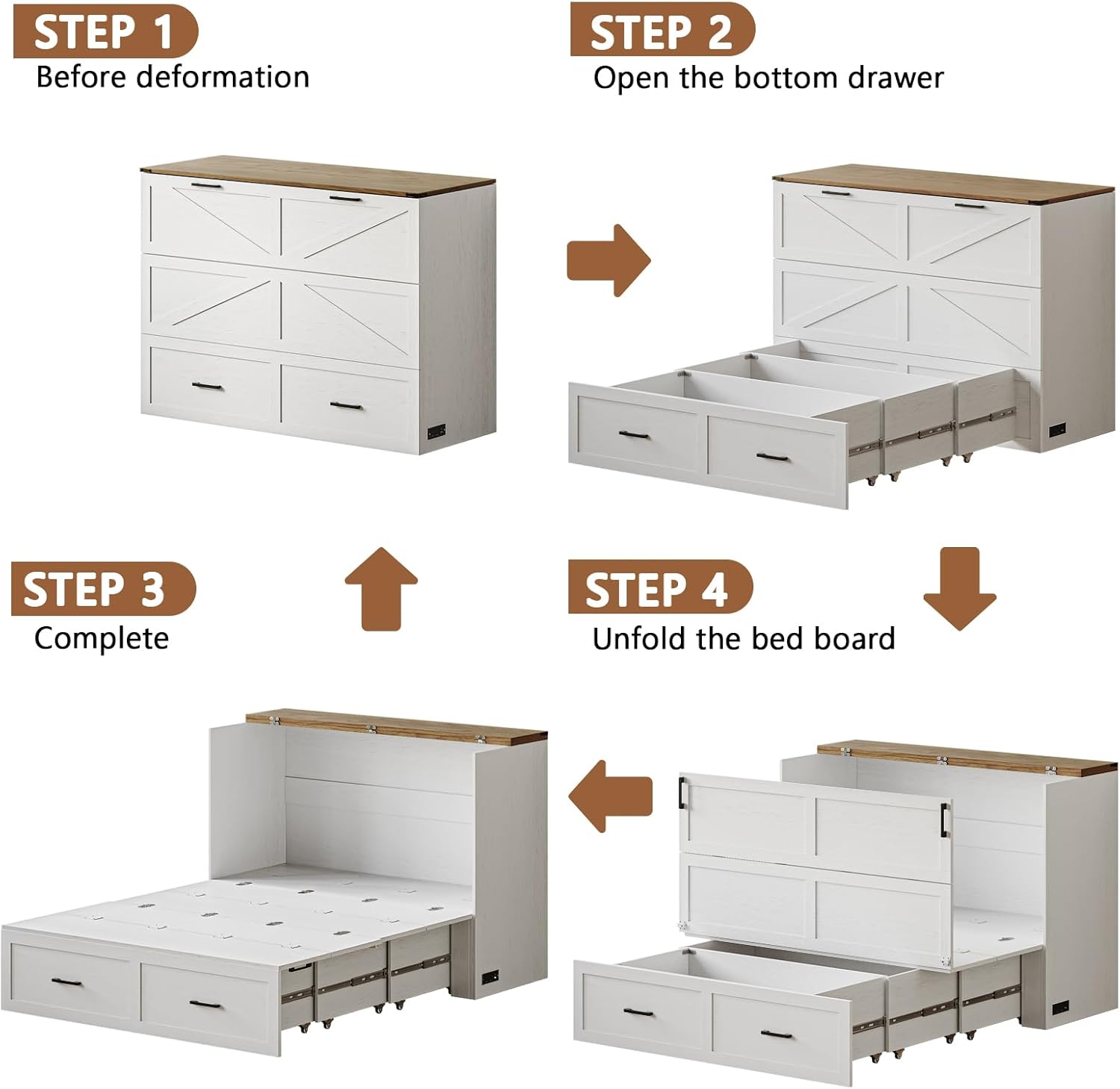 STEP 1
Before deformation

STEP 2
Open the bottom drawer

STEP 3
Complete

STEP 4
Unfold the bed board