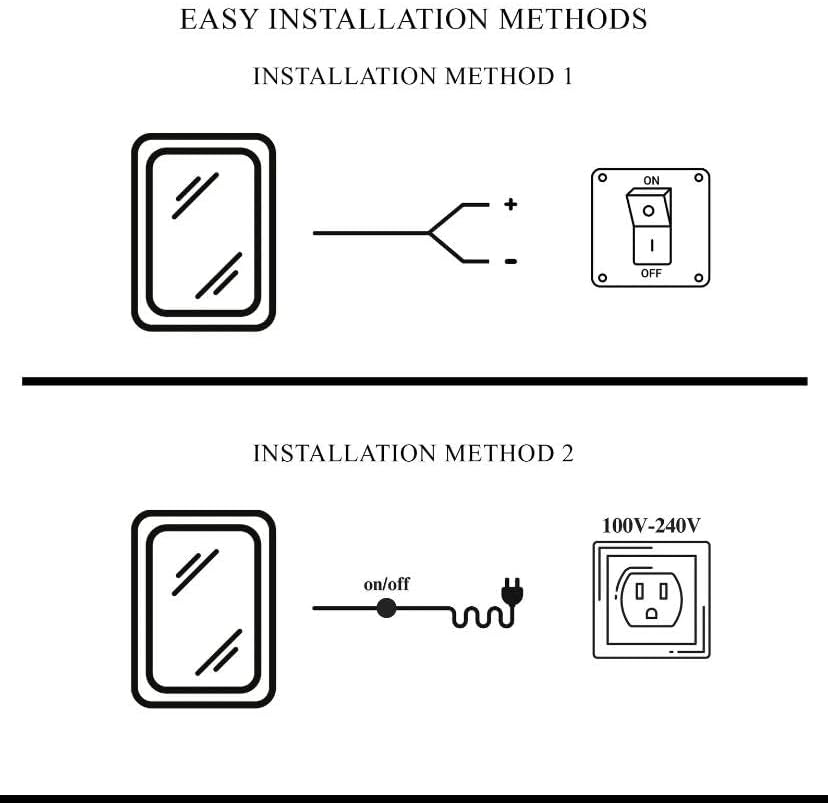 EASY INSTALLATION METHODS

INSTALLATION METHOD 1

+

-

ON

O

I

OFF

INSTALLATION METHOD 2

on/off

100V-240V