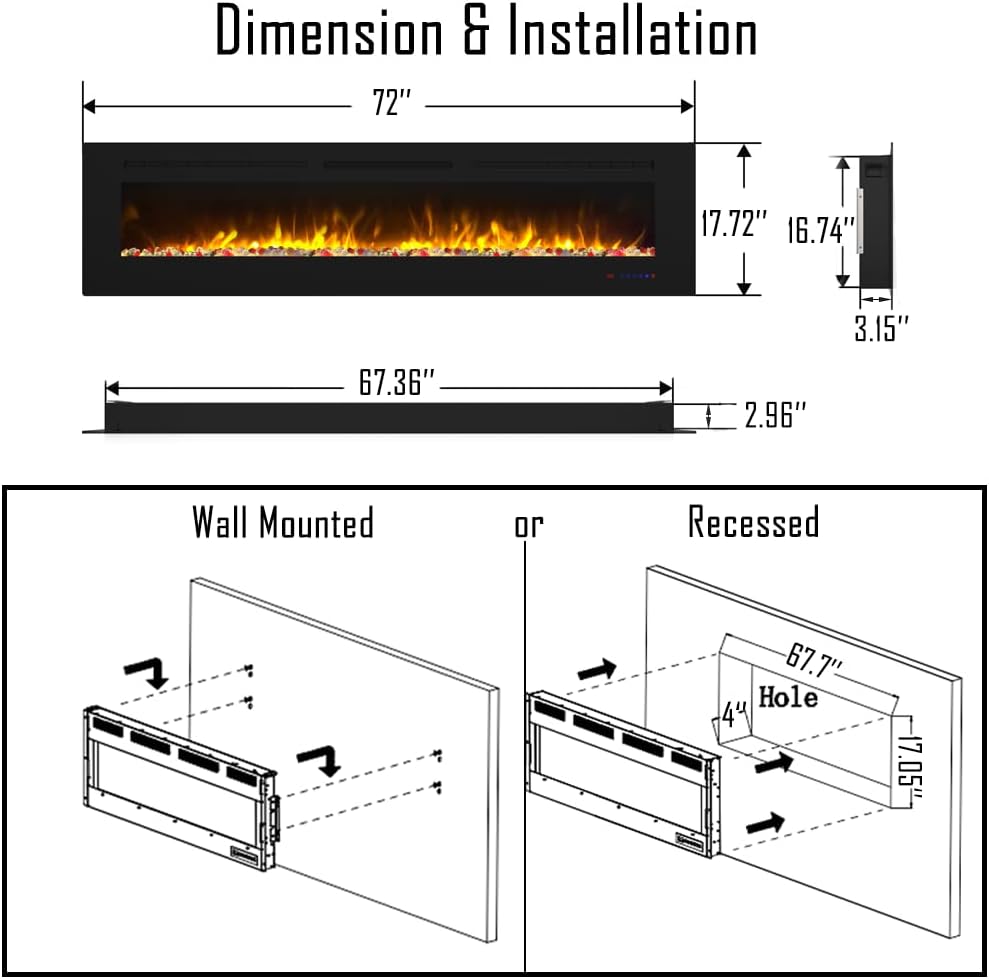 Dimension & Installation

72''

17.72''

16.74''

3.15''

67.36''

2.96''

Wall Mounted

or

Recessed

67.7''

Hole

4''

17.05''