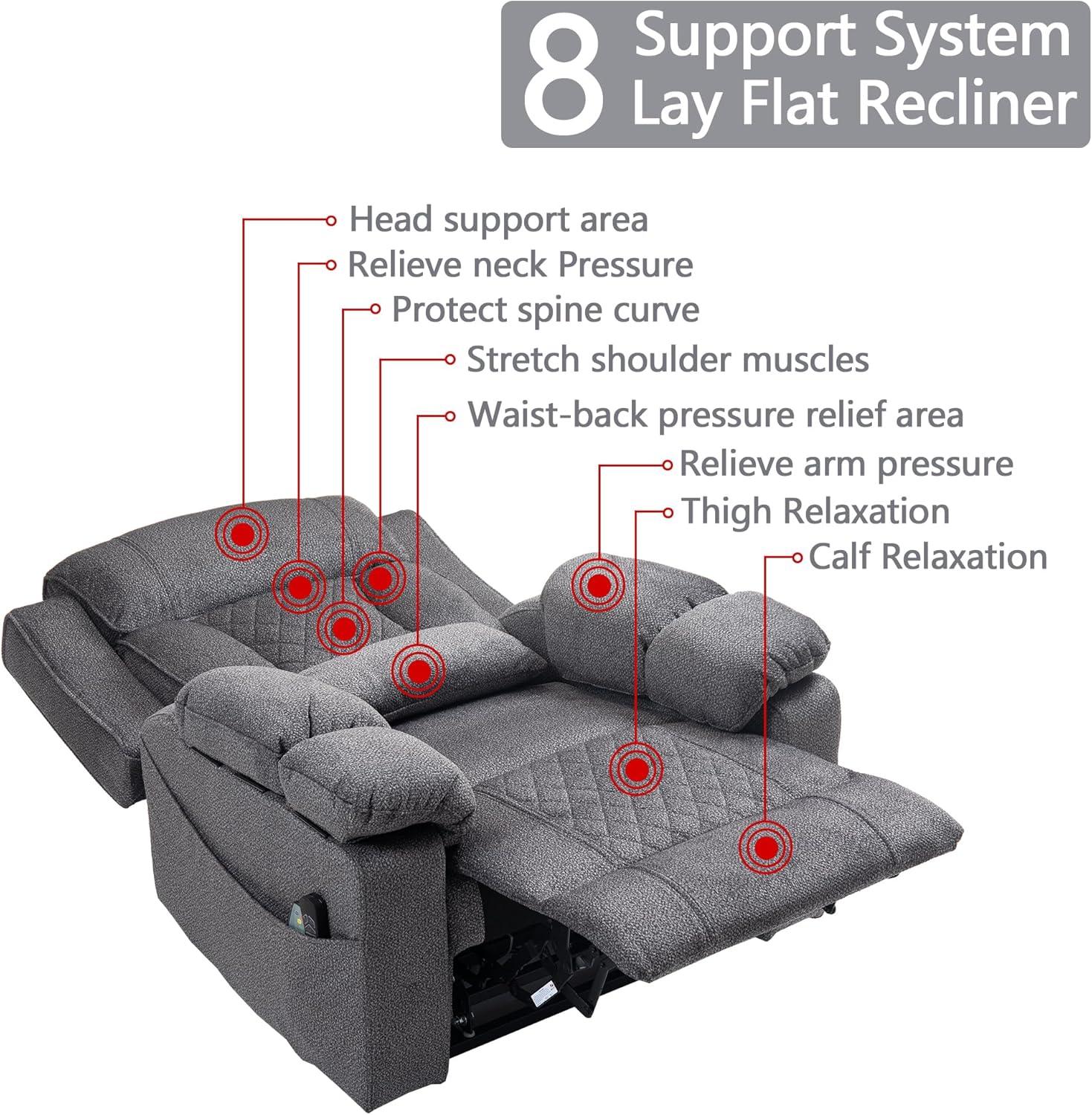 8 Support System
Lay Flat Recliner

Head support area
Relieve neck Pressure
Protect spine curve
Stretch shoulder muscles
Waist-back pressure relief area
Relieve arm pressure
Thigh Relaxation
Calf Relaxation