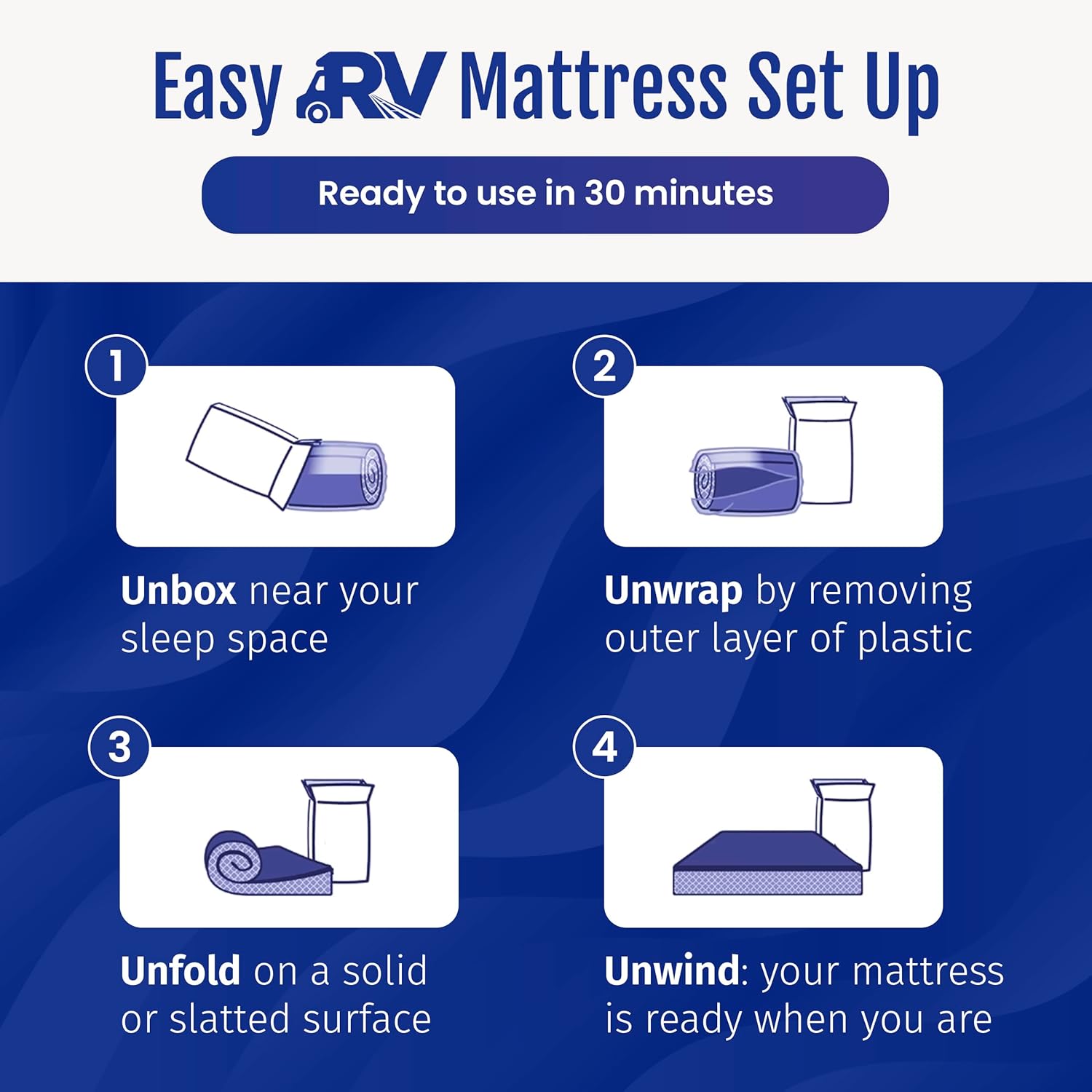 Easy RV Mattress Set Up

Ready to use in 30 minutes

1

Unbox near your sleep space

2

Unwrap by removing outer layer of plastic

3

Unfold on a solid or slatted surface

4

Unwind: your mattress is ready when you are