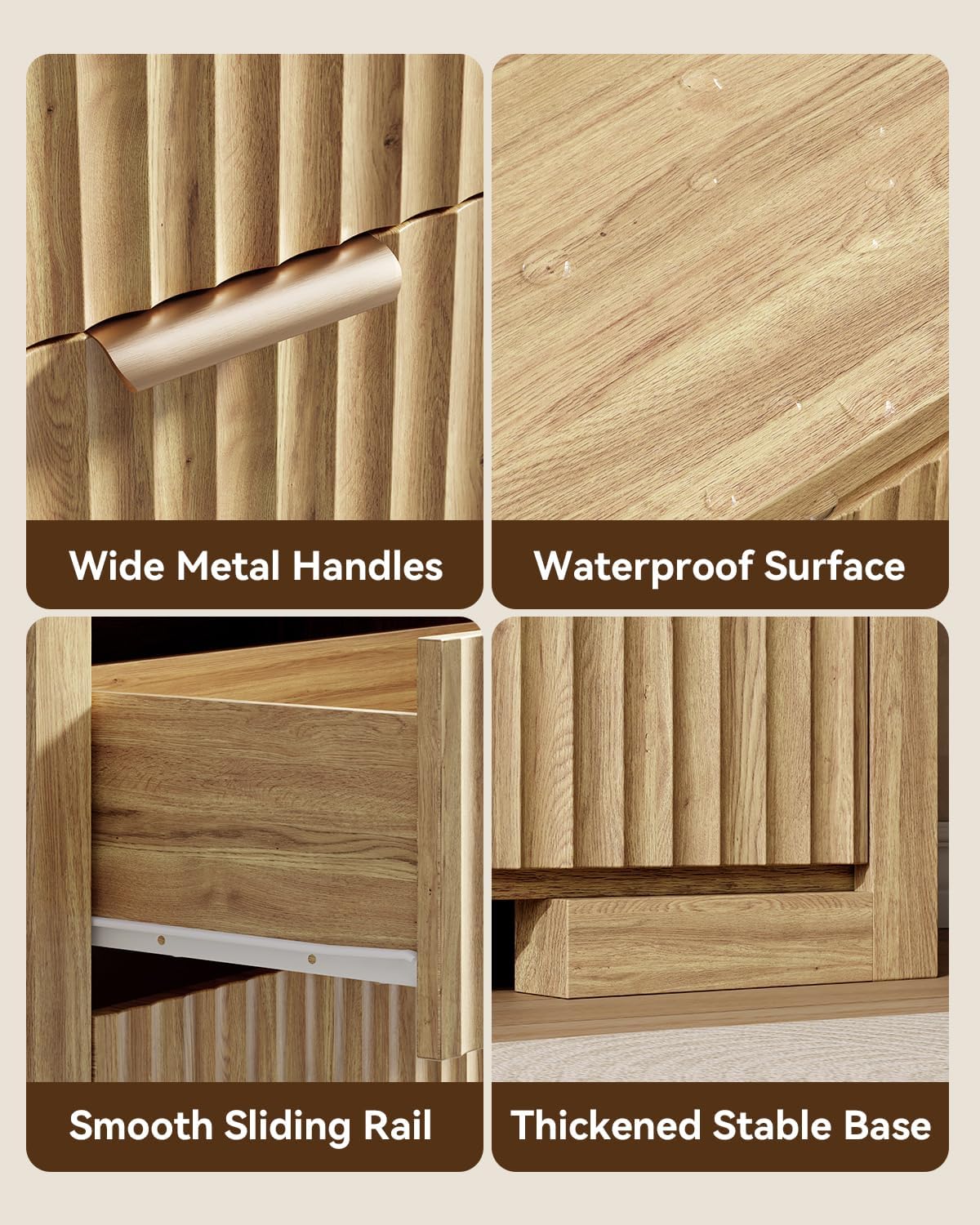 Wide Metal Handles

Waterproof Surface

Smooth Sliding Rail

Thickened Stable Base