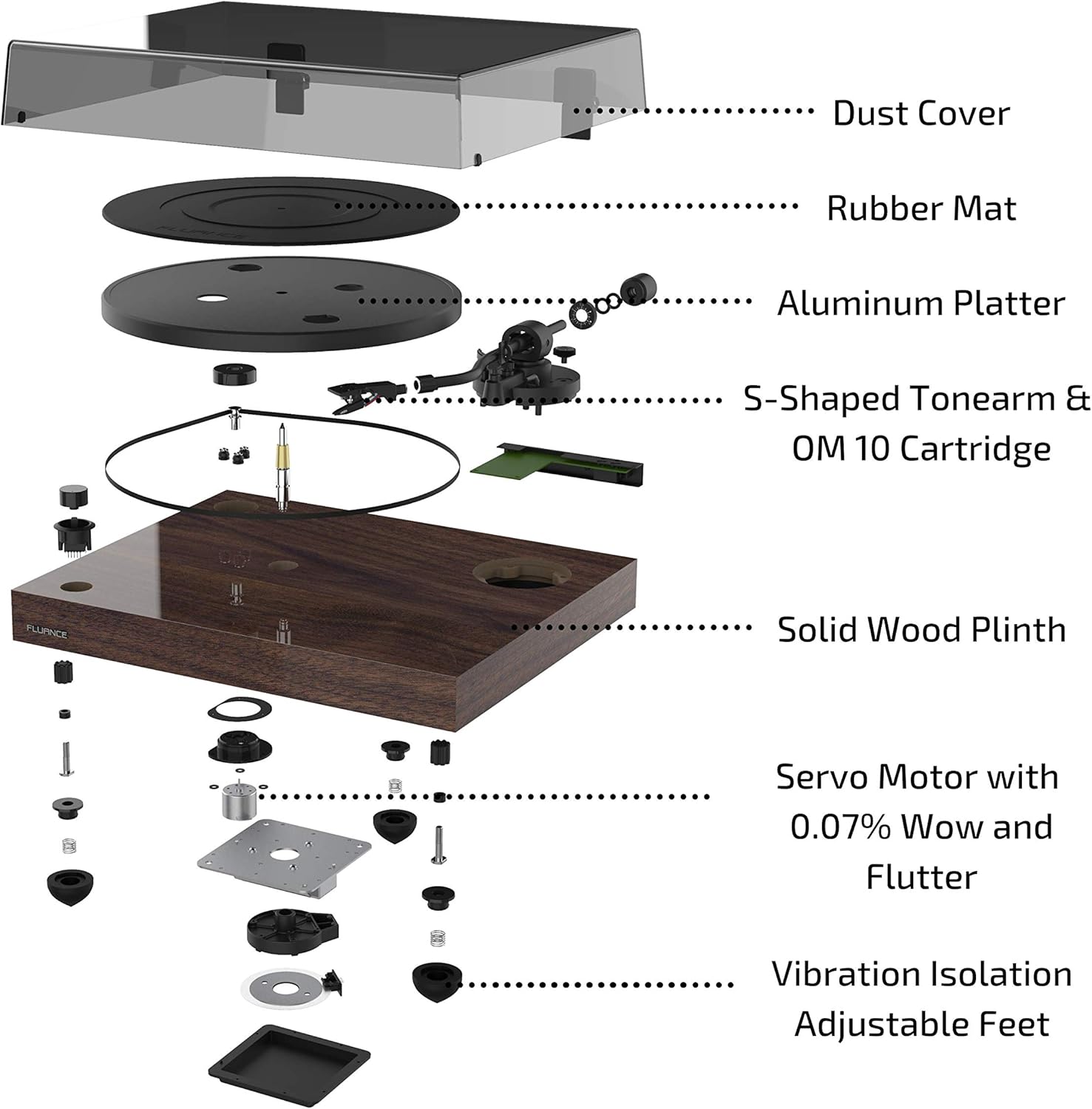 Dust Cover

Rubber Mat

FLUANCE

Aluminum Platter

S-Shaped Tonearm & OM 10 Cartridge

FLUANCE

Solid Wood Plinth

Servo Motor with 0.07% Wow and Flutter

Vibration Isolation Adjustable Feet