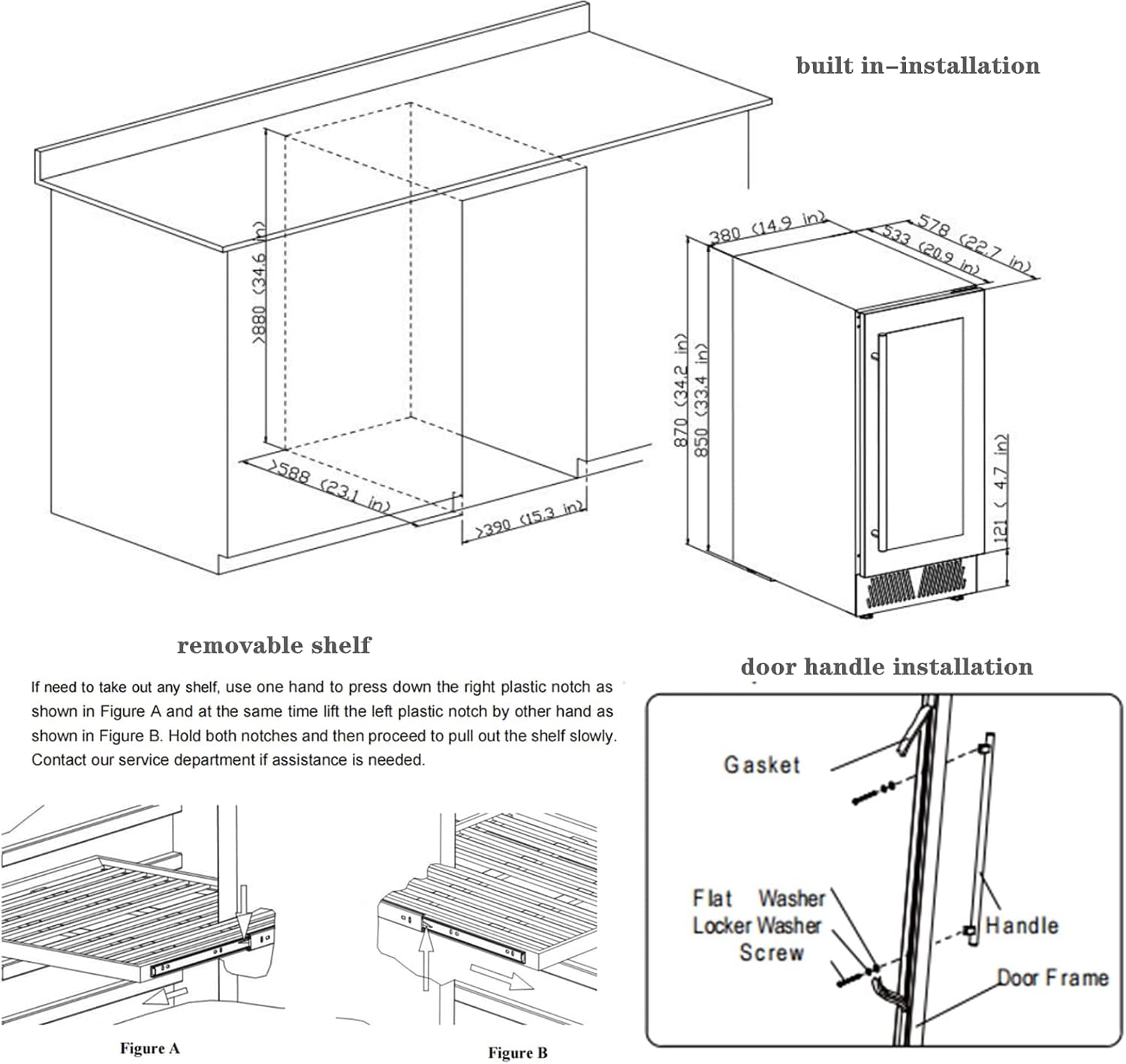 built in–installation

>880 (34.6 in)

>588 (23.1 in)

>390 (15.3 in)

380 (14.9 in)

578 (22.7 in)

533 (20.9 in)

870 (34.2 in)

850 (33.4 in)

121 ( 4.7 in)

removable shelf

If need to take out any shelf, use one hand to press down the right plastic notch as shown in Figure A and at the same time lift the left plastic notch by other hand as shown in Figure B. Hold both notches and then proceed to pull out the shelf slowly. Contact our service department if assistance is needed.

Figure A

Figure B

door handle installation

Gasket

Flat Washer

Locker Washer

Screw

Handle

Door Frame