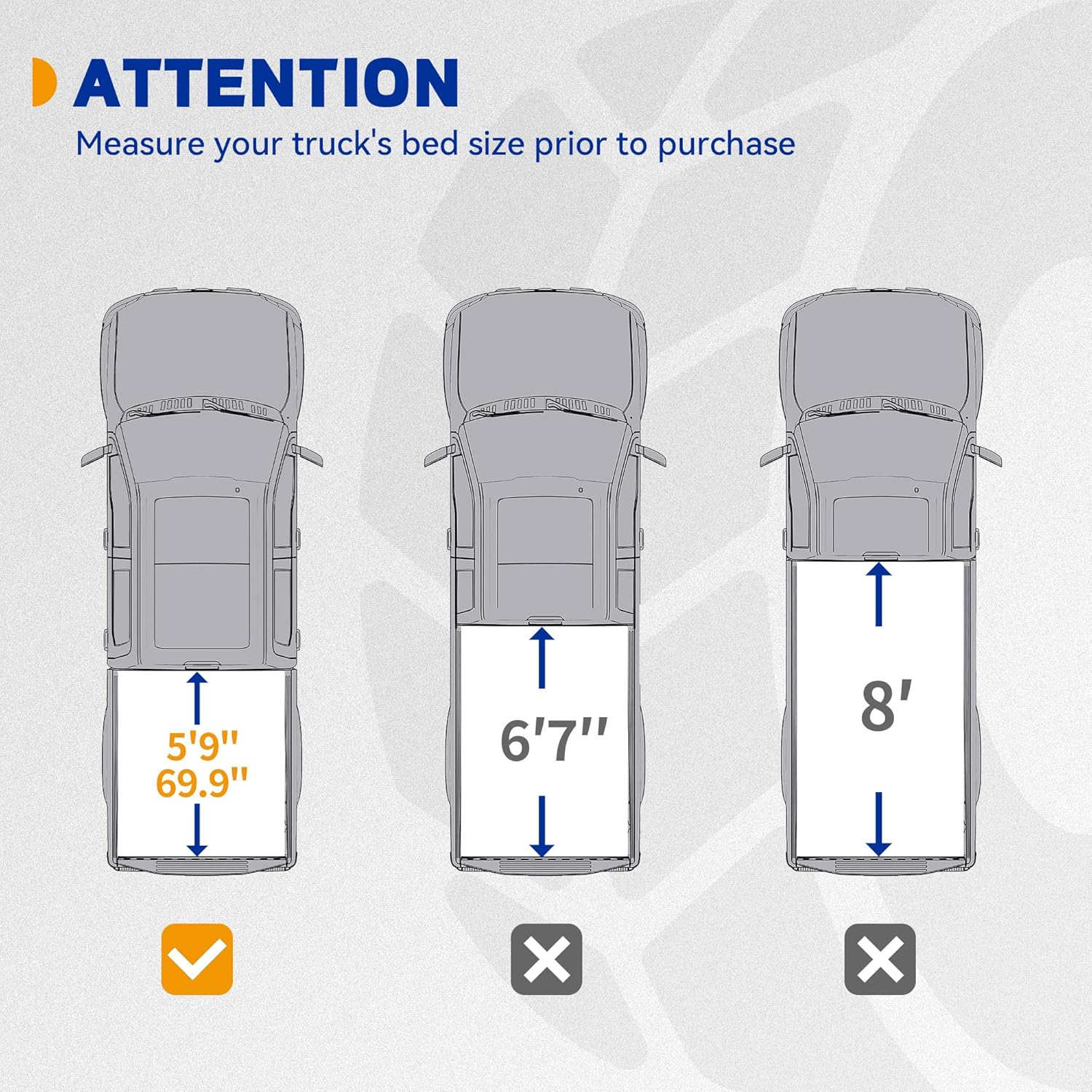 ATTENTION
Measure your truck's bed size prior to purchase

5'9"
69.9"

6'7"

8'