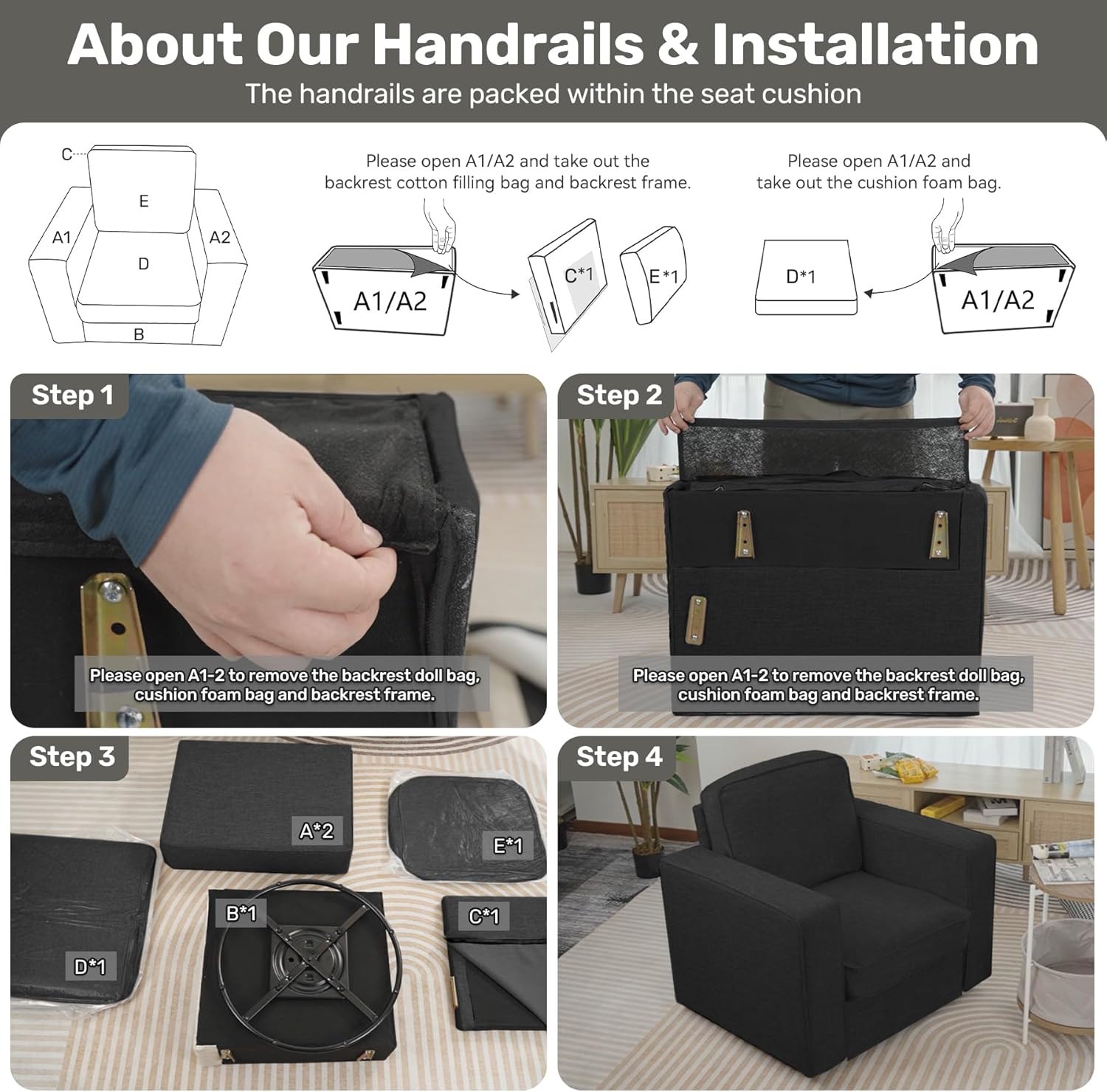 About Our Handrails & Installation

The handrails are packed within the seat cushion

C

E

A1

A2

D

B

Please open A1/A2 and take out the backrest cotton filling bag and backrest frame.

A1/A2

C*1

E*1

Please open A1/A2 and take out the cushion foam bag.

D*1

A1/A2

Step 1

Please open A1-2 to remove the backrest doll bag, cushion foam bag and backrest frame.

Step 2

Please open A1-2 to remove the backrest doll bag, cushion foam bag and backrest frame.

Step 3

A*2

E*1

B*1

C*1

D*1

Step 4