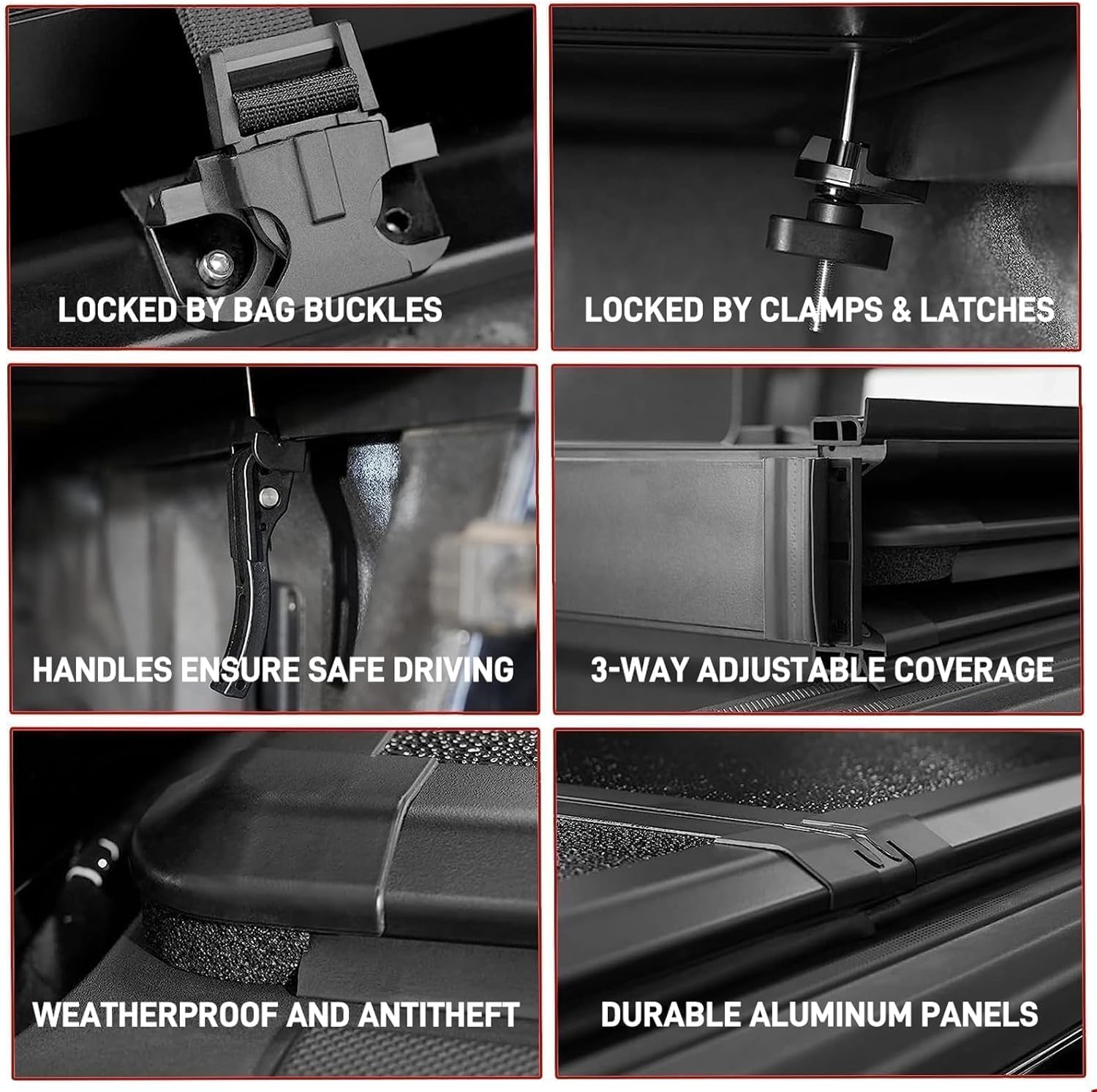 LOCKED BY BAG BUCKLES

LOCKED BY CLAMPS & LATCHES

HANDLES ENSURE SAFE DRIVING

3-WAY ADJUSTABLE COVERAGE

WEATHERPROOF AND ANTITHEFT

DURABLE ALUMINUM PANELS