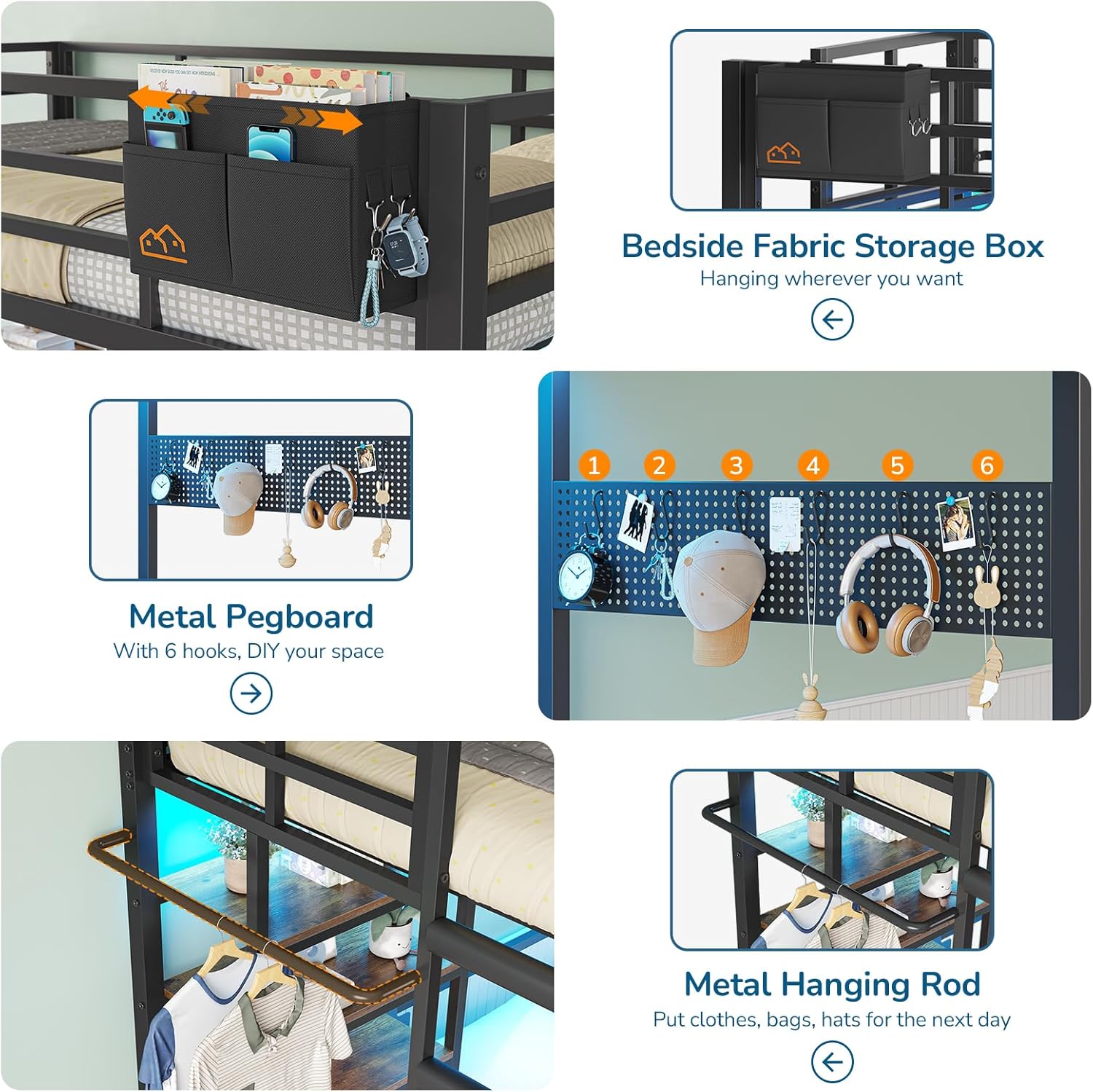 Bedside Fabric Storage Box
Hanging wherever you want

Metal Pegboard
With 6 hooks, DIY your space

1 2 3 4 5 6

Metal Hanging Rod
Put clothes, bags, hats for the next day