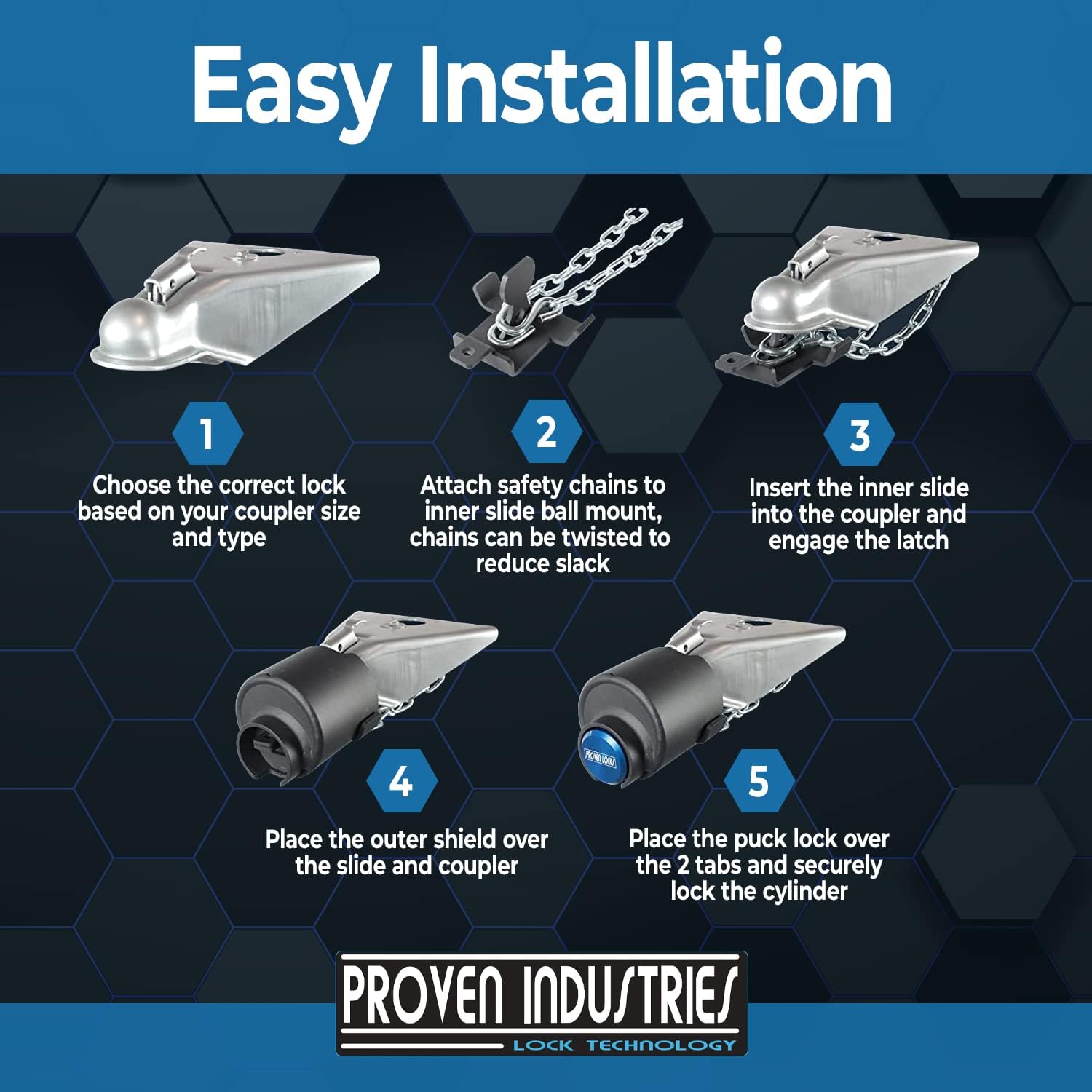 Easy Installation

1
Choose the correct lock based on your coupler size and type

2
Attach safety chains to inner slide ball mount, chains can be twisted to reduce slack

3
Insert the inner slide into the coupler and engage the latch

PROVEN LOCKS

4
Place the outer shield over the slide and coupler

5
Place the puck lock over the 2 tabs and securely lock the cylinder

PROVEN INDUSTRIES
LOCK TECHNOLOGY