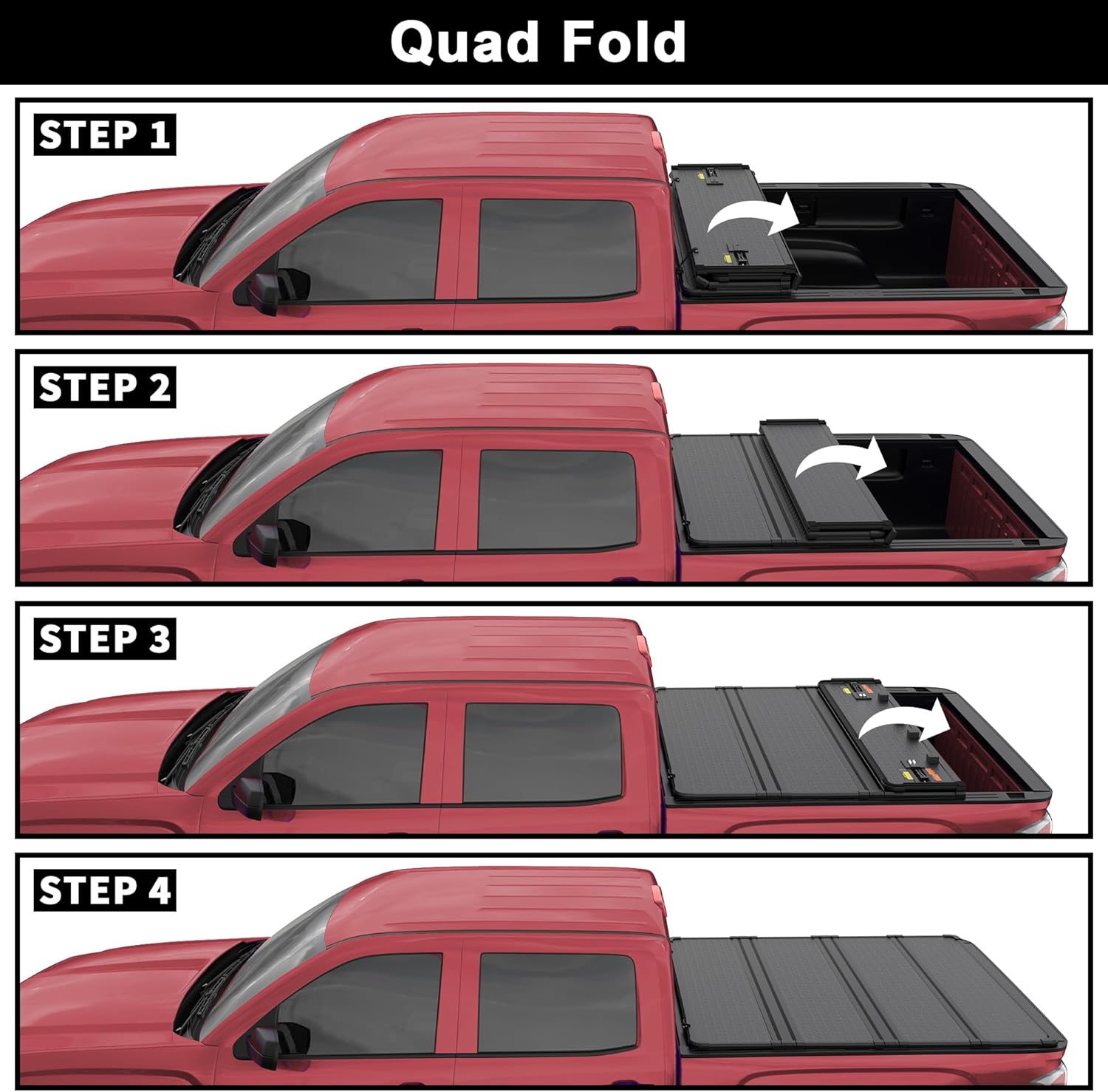 Quad Fold

STEP 1

STEP 2

STEP 3

STEP 4