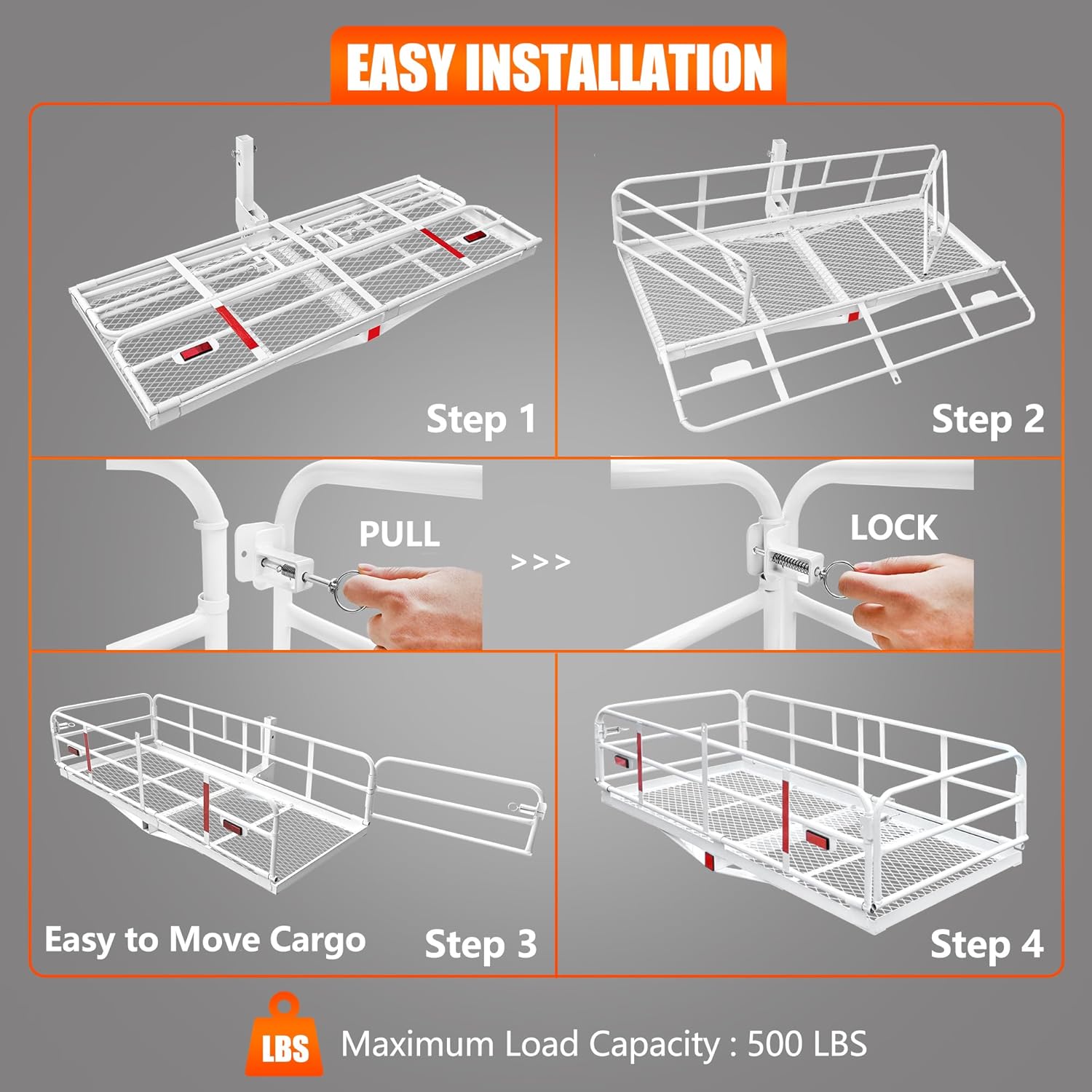 EASY INSTALLATION

Step 1

Step 2

PULL

>>>

LOCK

Easy to Move Cargo

Step 3

Step 4

LBS

Maximum Load Capacity : 500 LBS