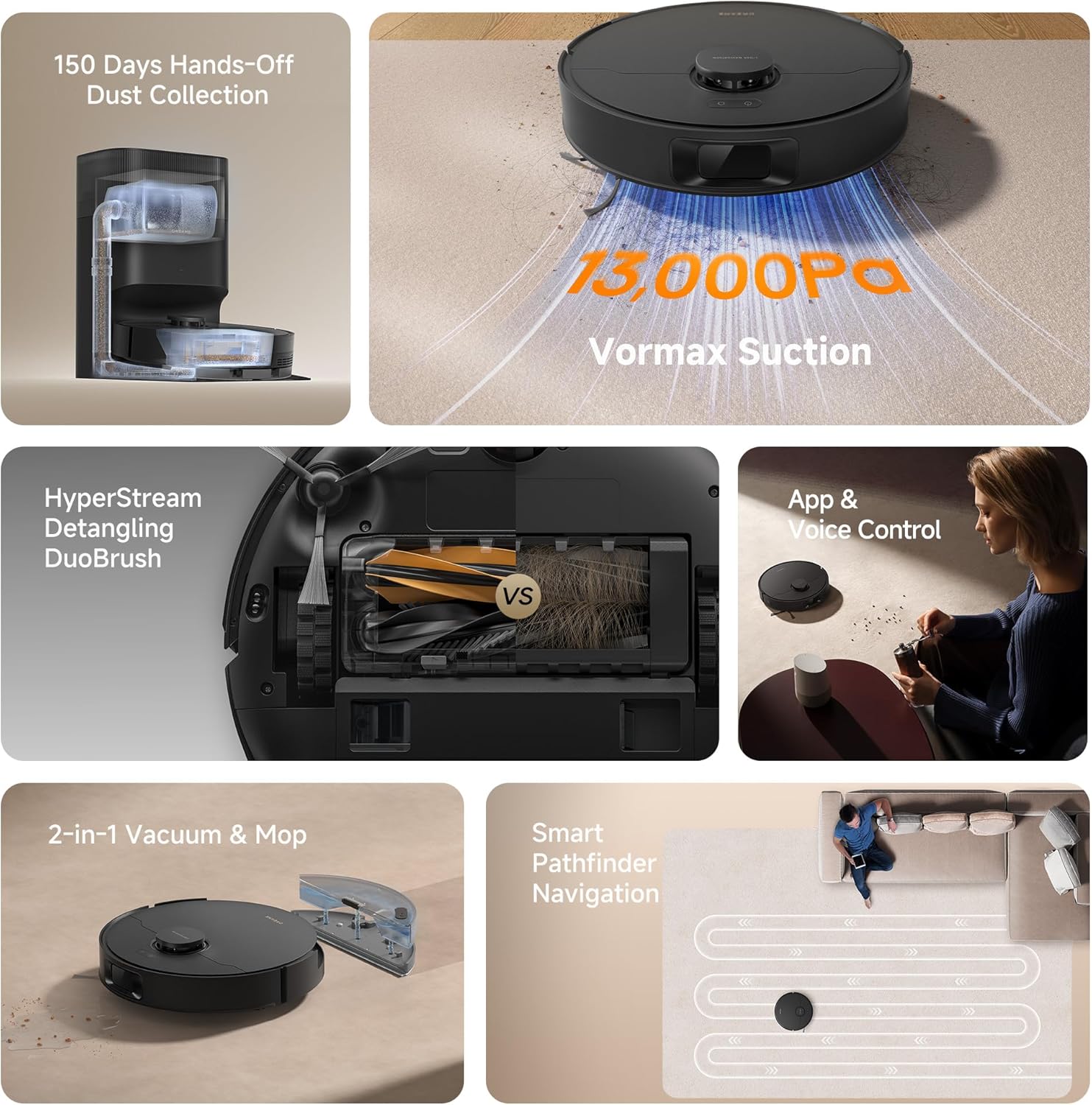 150 Days Hands-Off Dust Collection

13,000Pa

Vormax Suction

HyperStream Detangling DuoBrush

VS

App & Voice Control

2-in-1 Vacuum & Mop

Smart Pathfinder Navigation