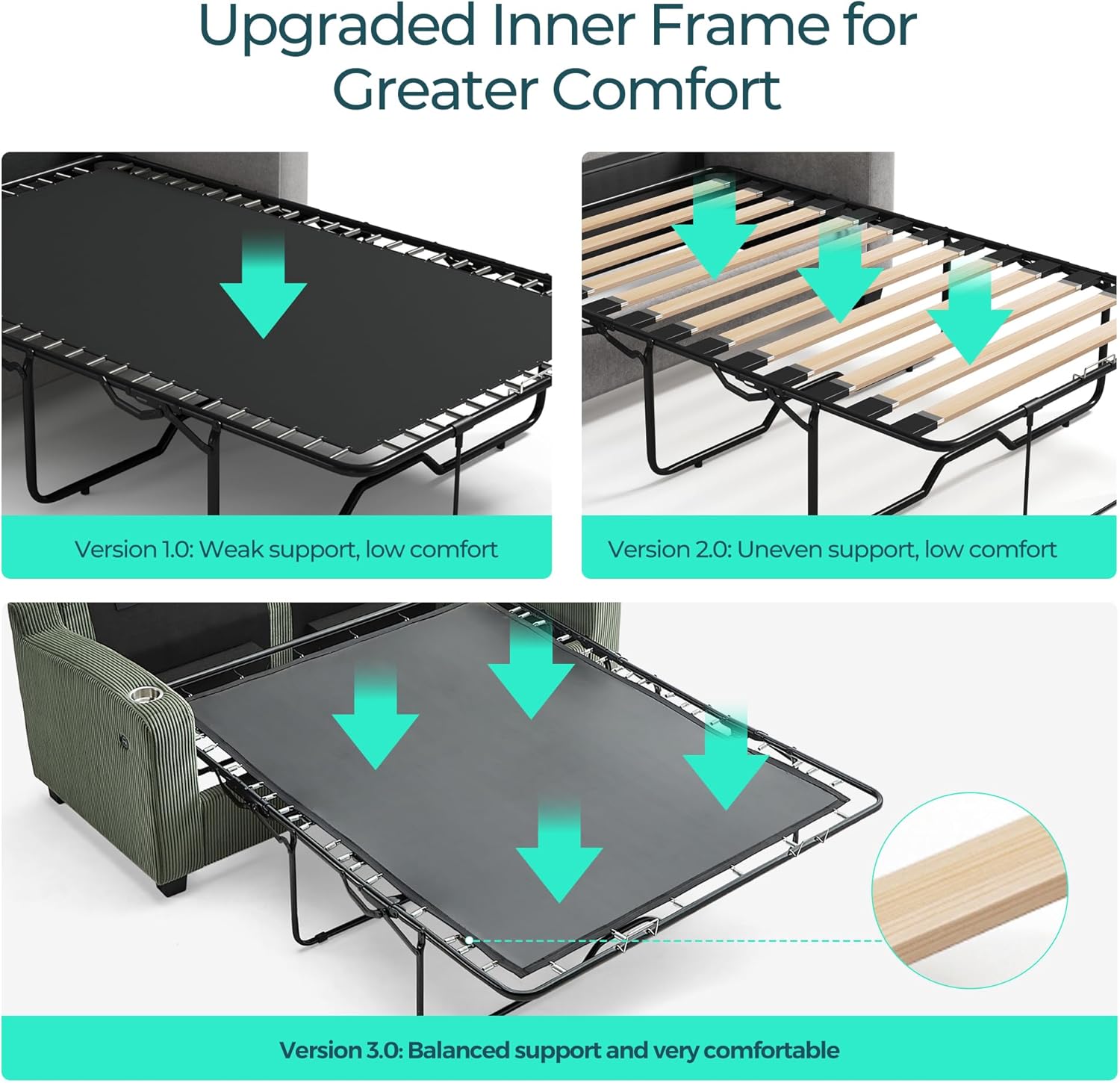 Upgraded Inner Frame for Greater Comfort

Version 1.0: Weak support, low comfort

Version 2.0: Uneven support, low comfort

Version 3.0: Balanced support and very comfortable