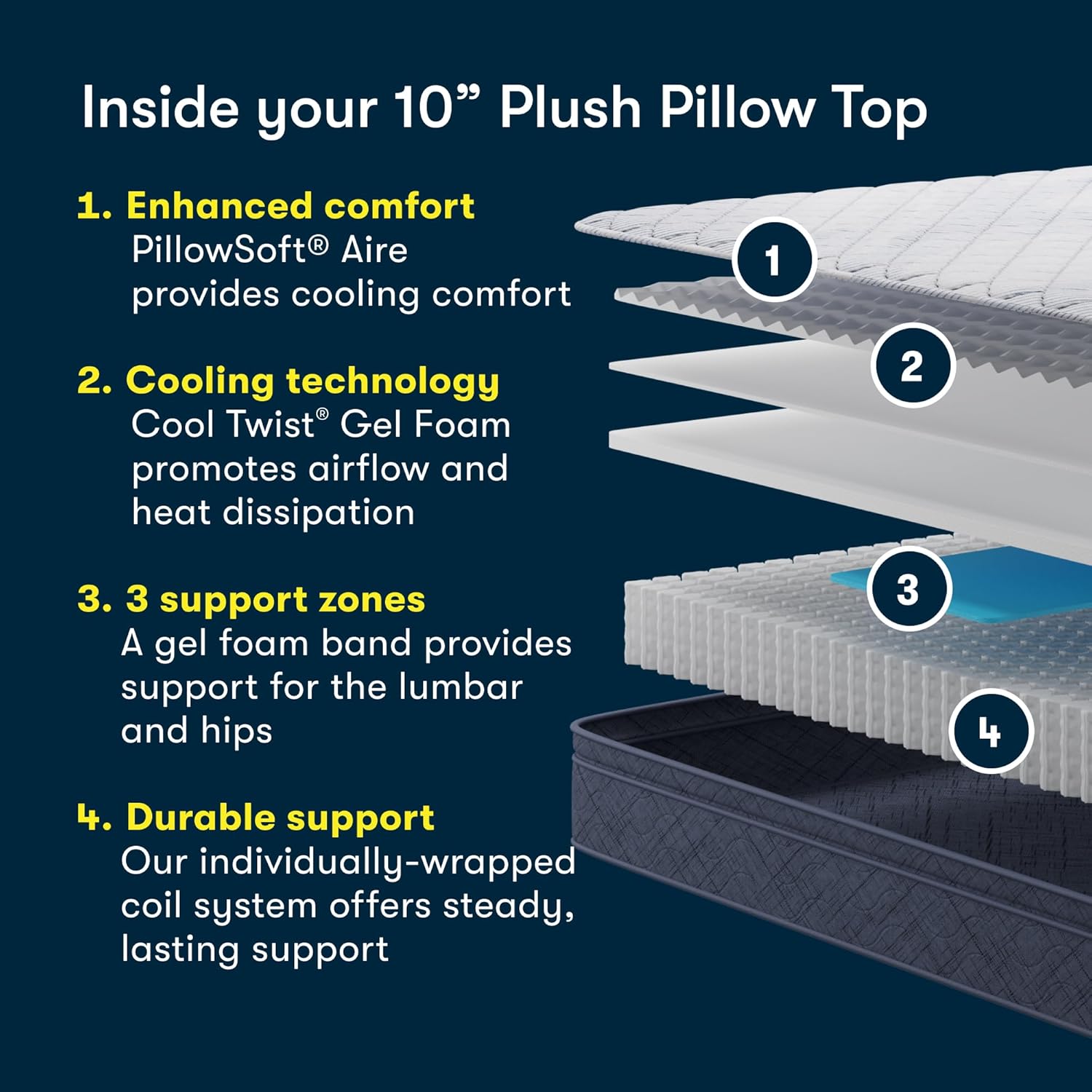 Inside your 10” Plush Pillow Top

1. Enhanced comfort
PillowSoft® Aire provides cooling comfort

2. Cooling technology
Cool Twist® Gel Foam promotes airflow and heat dissipation

3. 3 support zones
A gel foam band provides support for the lumbar and hips

4. Durable support
Our individually-wrapped coil system offers steady, lasting support

1

2

3

4